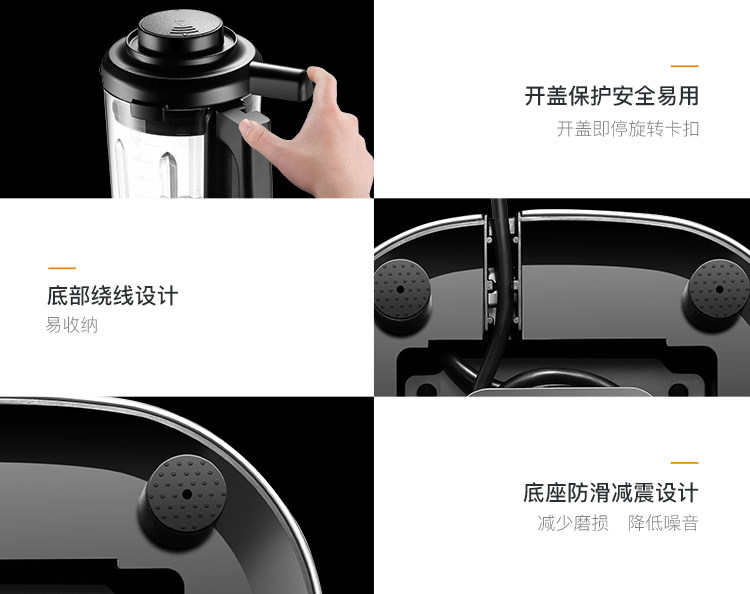 开盖保护安全易用
开盖即停旋转卡扣

底部绕线设计
易收纳

底座防滑减震设计
减少磨损　降低噪音