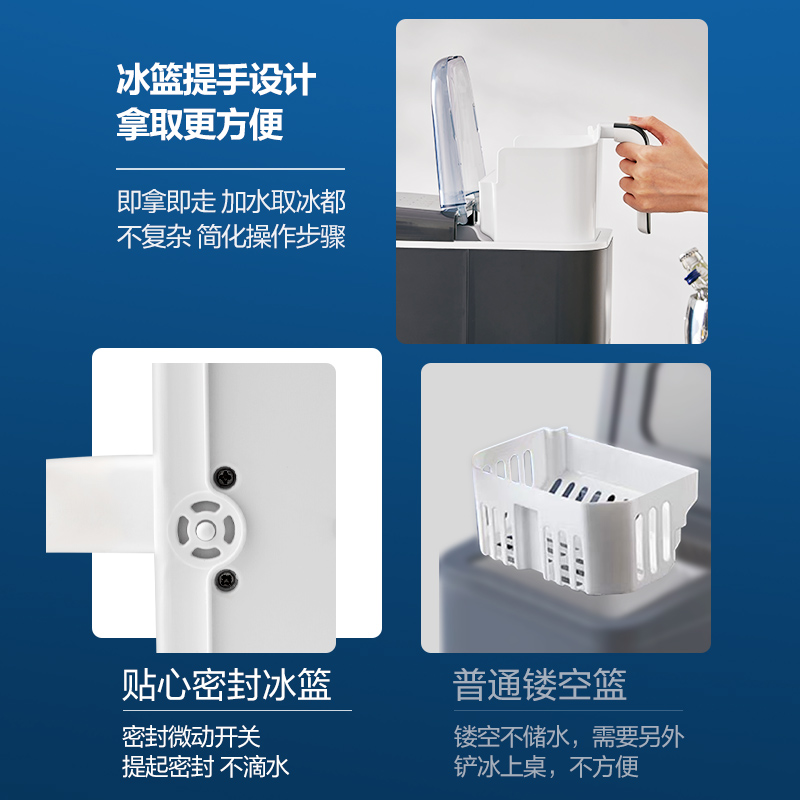 冰篮提手设计
拿取更方便

即拿即走 加水取冰都不复杂 简化操作步骤

贴心密封冰篮

密封微动开关
提起密封 不滴水

普通镂空篮

镂空不储水，需要另外铲冰上桌，不方便