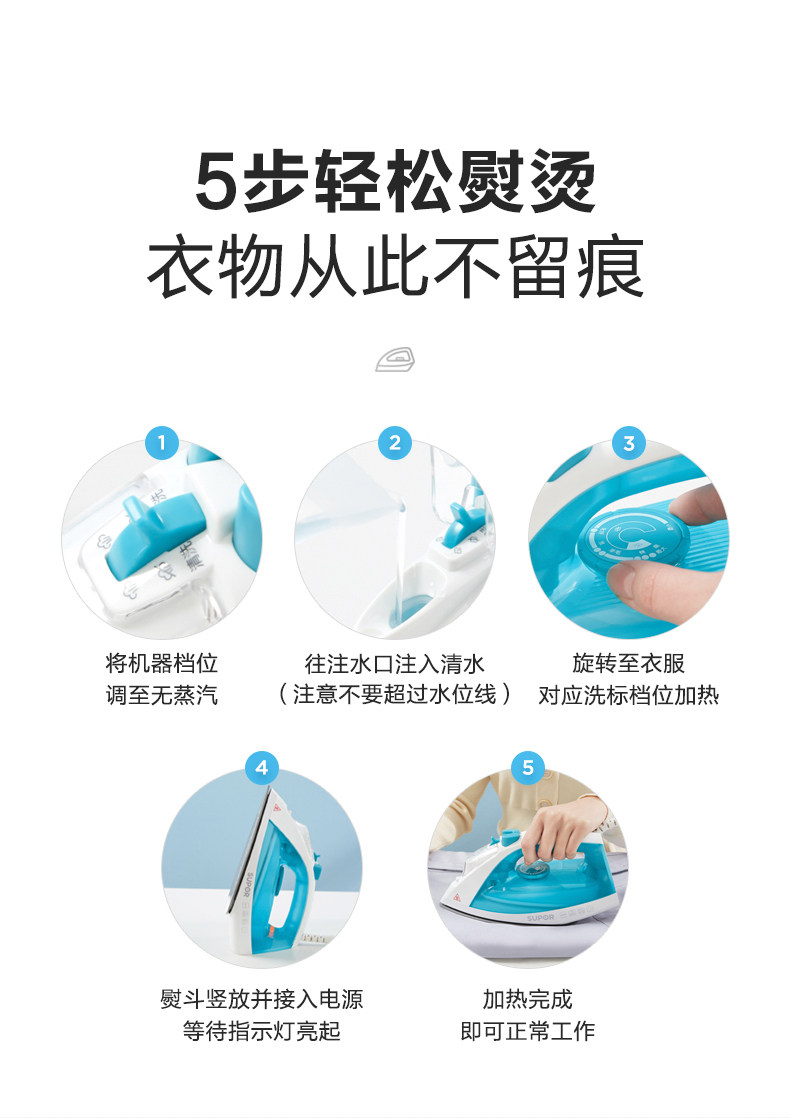 5步轻松熨烫
衣物从此不留痕

1
将机器档位
调至无蒸汽

2
往注水口注入清水
（注意不要超过水位线）

3
旋转至衣服
对应洗标档位加热

4
SUPOR
熨斗竖放并接入电源
等待指示灯亮起

5
SUPOR
加热完成
即可正常工作