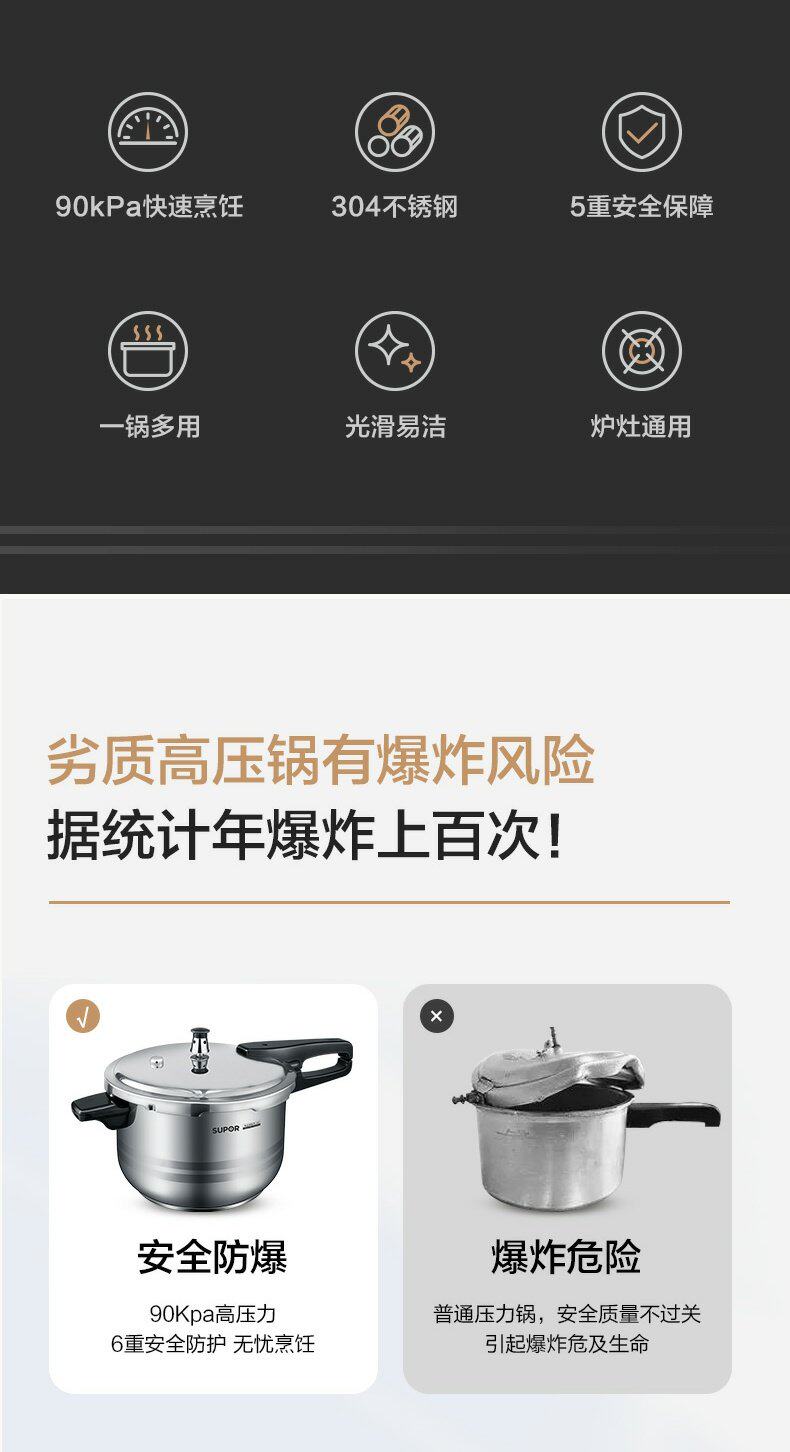 90kPa快速烹饪

304不锈钢

5重安全保障

一锅多用

光滑易洁

炉灶通用

劣质高压锅有爆炸风险
据统计年爆炸上百次！

√

SUPOR

安全防爆

90Kpa高压力
6重安全防护 无忧烹饪

×

爆炸危险

普通压力锅，安全质量不过关
引起爆炸危及生命