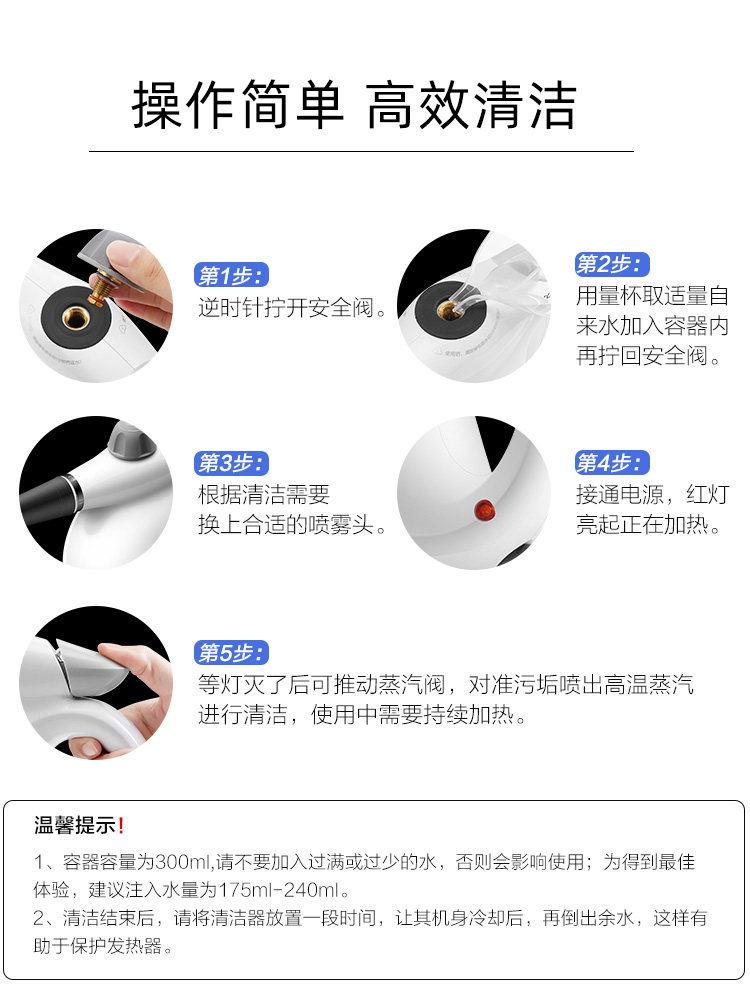 操作简单 高效清洁

第1步:
逆时针拧开安全阀。

第2步:
用量杯取适量自来水加入容器内再拧回安全阀。

第3步:
根据清洁需要换上合适的喷雾头。

第4步:
接通电源，红灯亮起正在加热。

第5步:
等灯灭了后可推动蒸汽阀，对准污垢喷出高温蒸汽进行清洁，使用中需要持续加热。

温馨提示!
1、容器容量为300ml,请不要加入过满或过少的水，否则会影响使用；为得到最佳体验，建议注入水量为175ml-240ml。
2、清洁结束后，请将清洁器放置一段时间，让其机身冷却后，再倒出余水，这样有助于保护发热器。