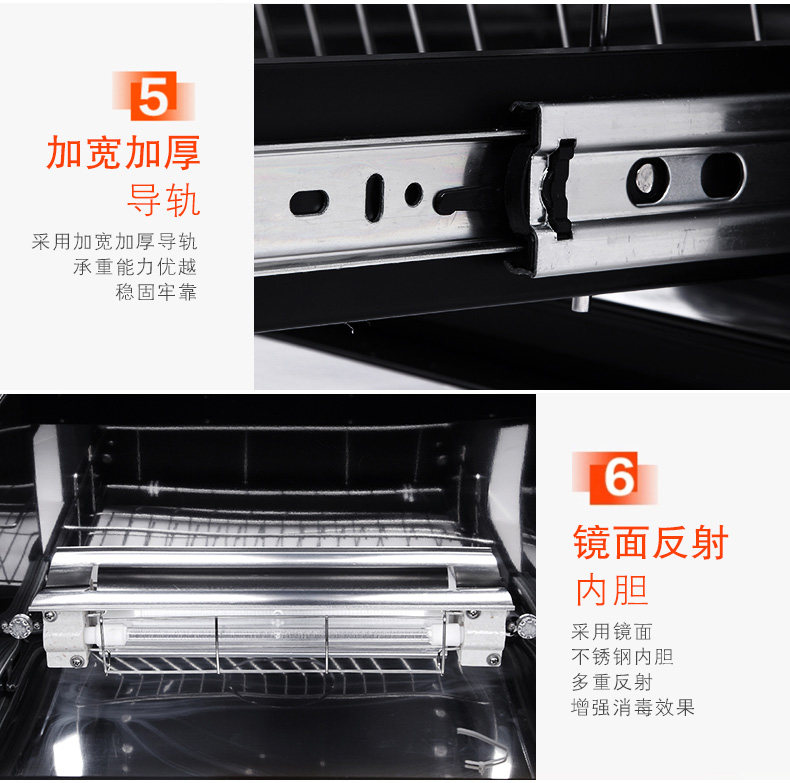 5

加宽加厚
导轨

采用加宽加厚导轨
承重能力优越
稳固牢靠

6

镜面反射
内胆

采用镜面
不锈钢内胆
多重反射
增强消毒效果