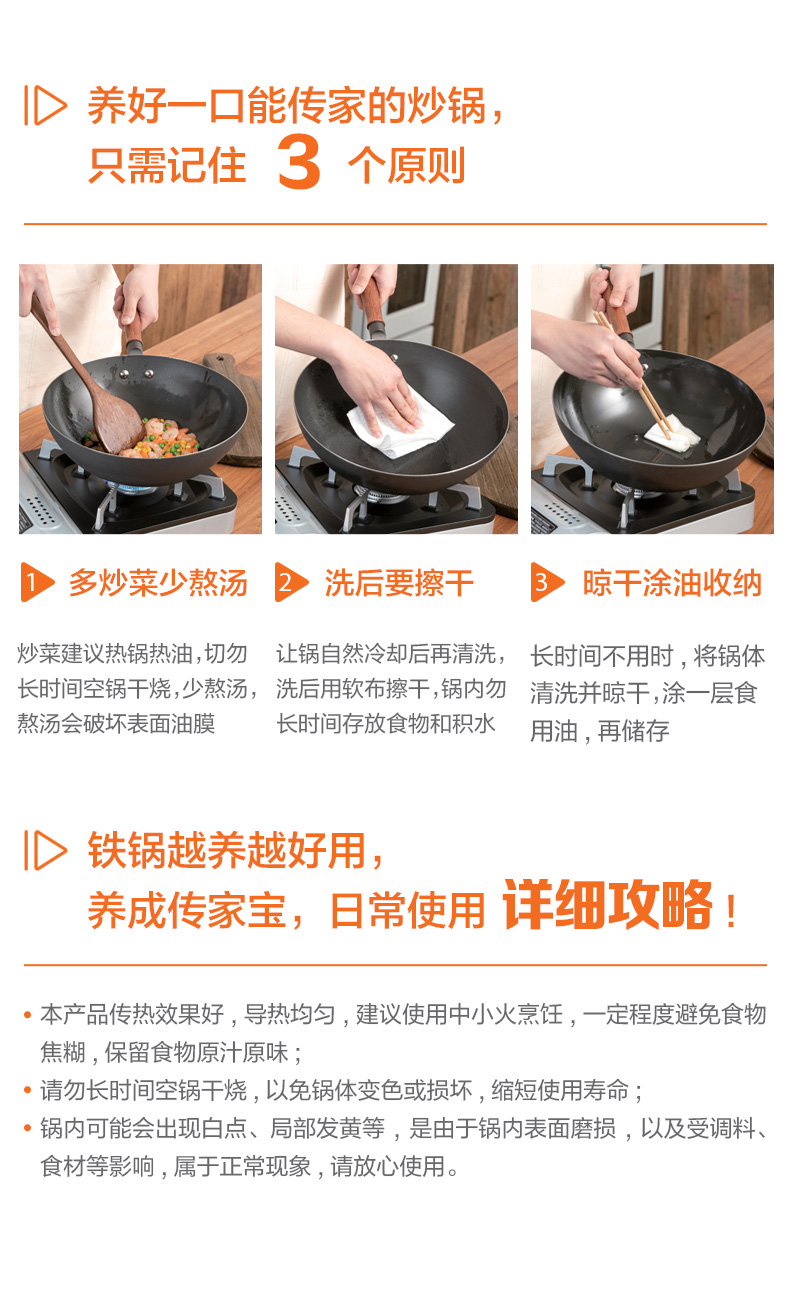 养好一口能传家的炒锅，
只需记住 3 个原则

1 多炒菜少熬汤

炒菜建议热锅热油，切勿长时间空锅干烧，少熬汤，熬汤会破坏表面油膜

2 洗后要擦干

让锅自然冷却后再清洗，洗后用软布擦干，锅内勿长时间存放食物和积水

3 晾干涂油收纳

长时间不用时，将锅体清洗并晾干，涂一层食用油，再储存

铁锅越养越好用，
养成传家宝，日常使用 详细攻略！

• 本产品传热效果好，导热均匀，建议使用中小火烹饪，一定程度避免食物焦糊，保留食物原汁原味；
• 请勿长时间空锅干烧，以免锅体变色或损坏，缩短使用寿命；
• 锅内可能会出现白点、局部发黄等，是由于锅内表面磨损，以及受调料、食材等影响，属于正常现象，请放心使用。