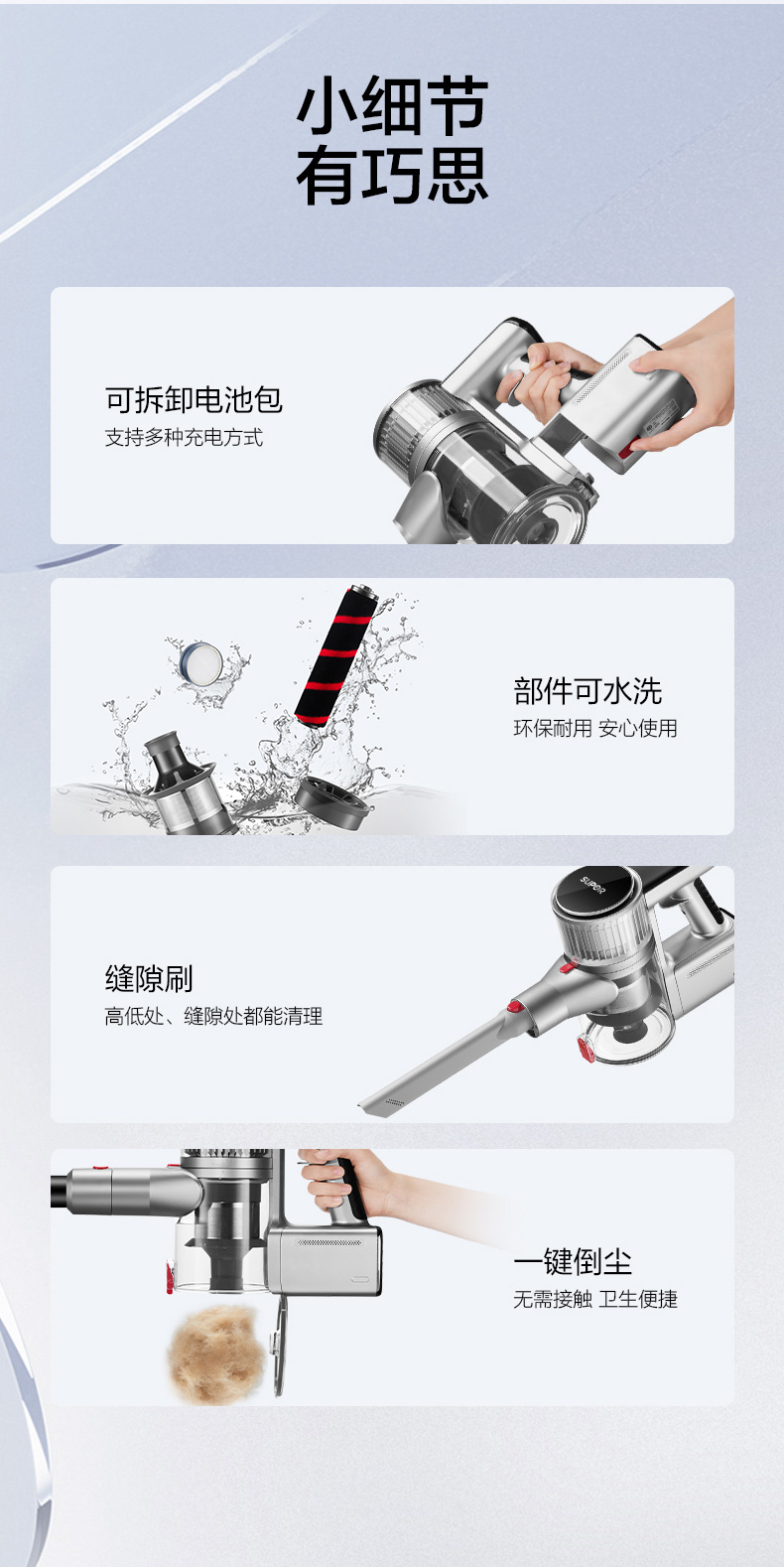 小细节
有巧思

可拆卸电池包
支持多种充电方式

部件可水洗
环保耐用 安心使用

SUPOR

缝隙刷
高低处、缝隙处都能清理

一键倒尘
无需接触 卫生便捷