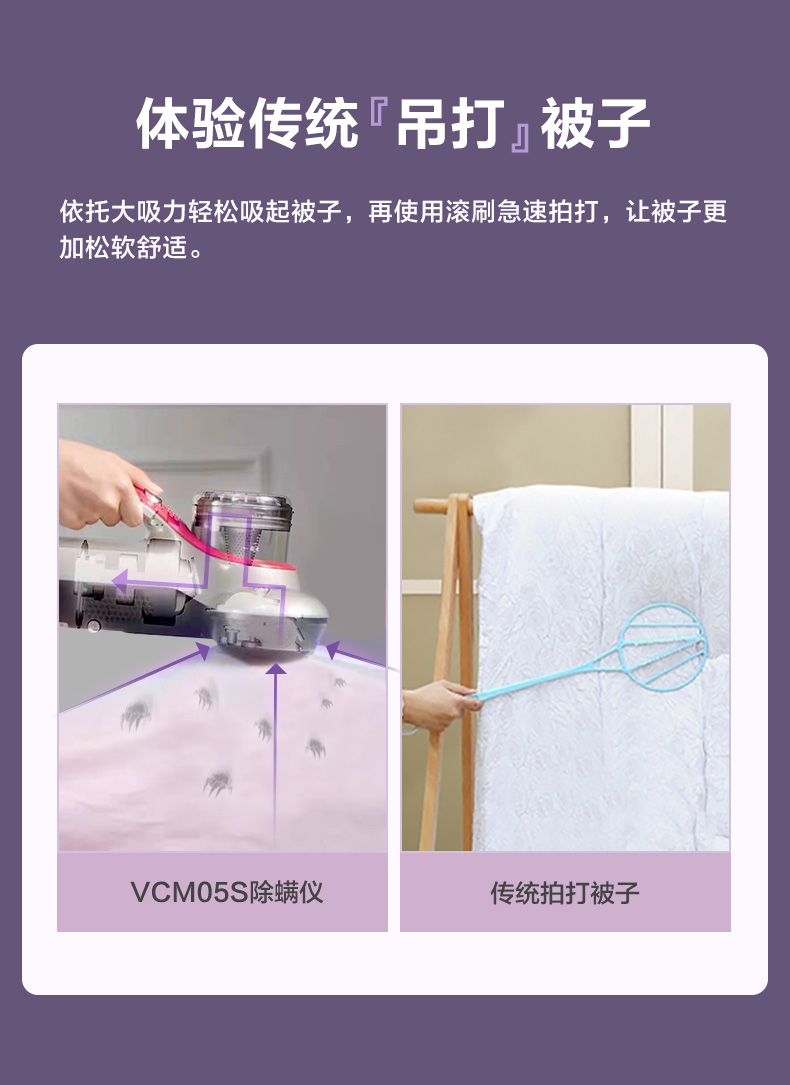 体验传统『吊打』被子

依托大吸力轻松吸起被子，再使用滚刷急速拍打，让被子更加松软舒适。

VCM05S除螨仪

传统拍打被子