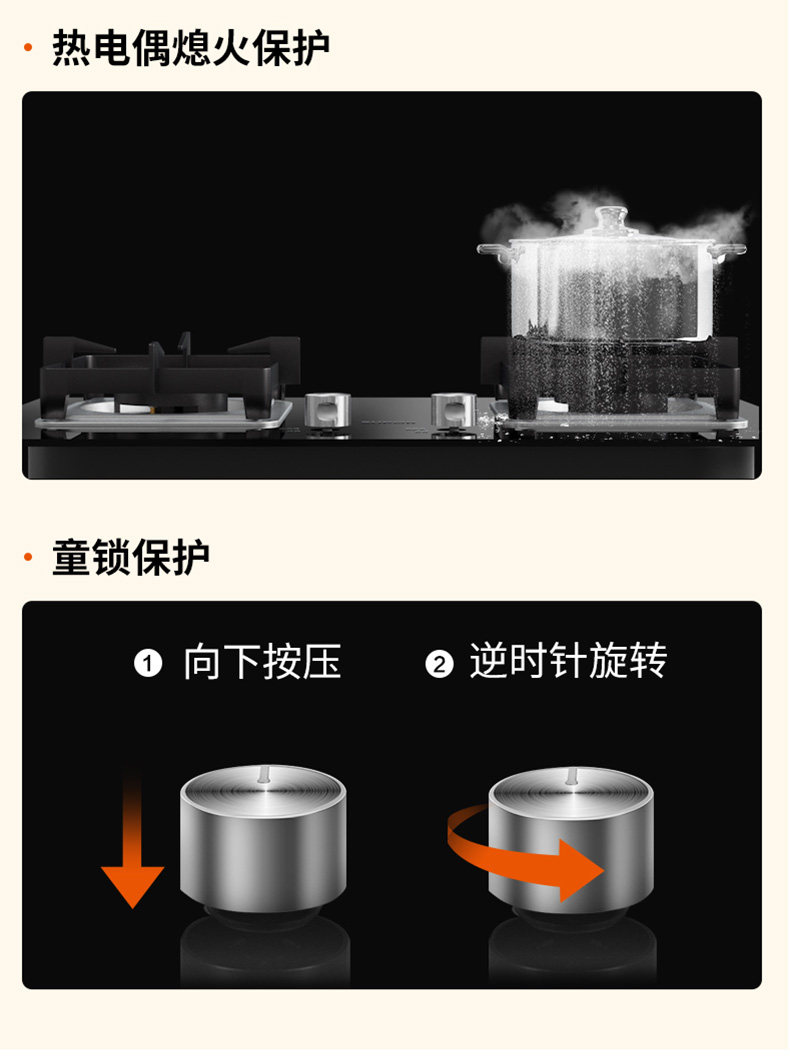 · 热电偶熄火保护

· 童锁保护

❶ 向下按压 ❷ 逆时针旋转