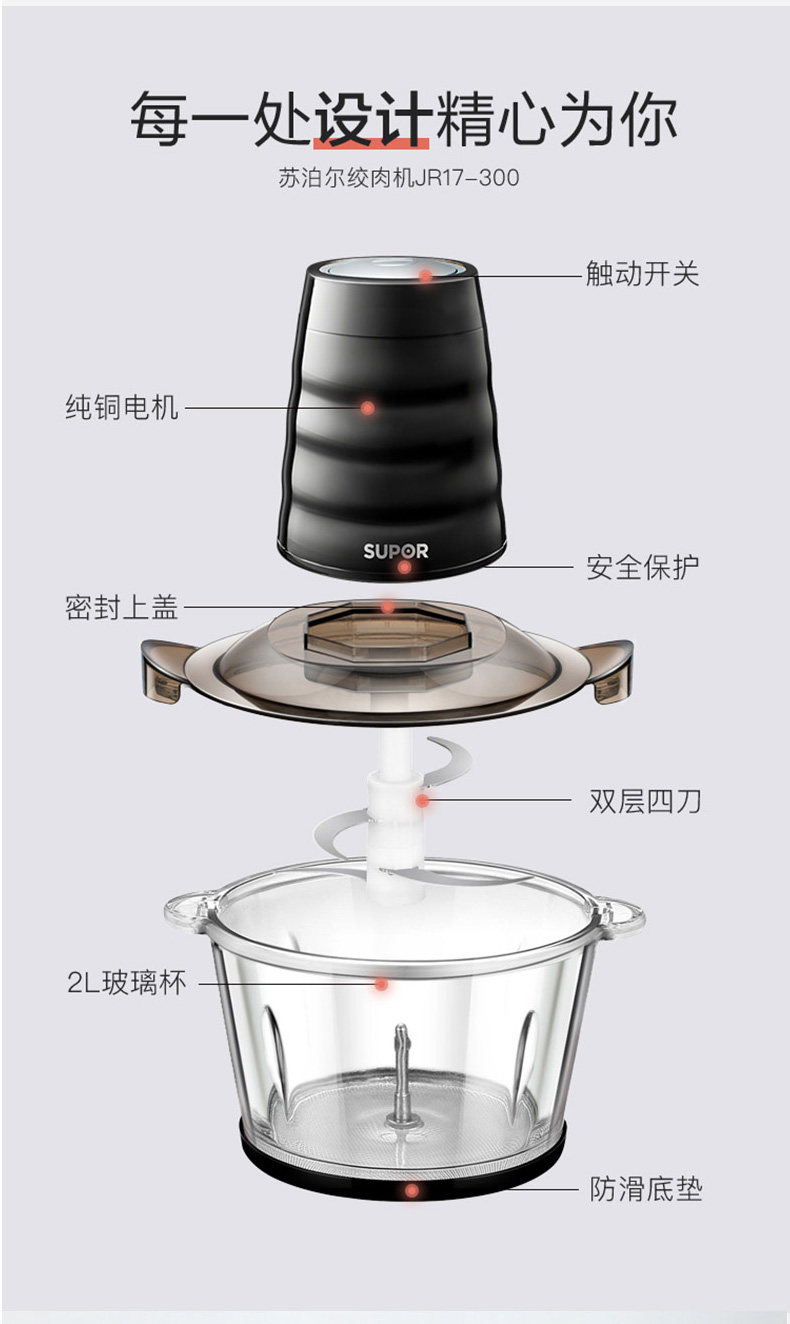 每一处设计精心为你
苏泊尔绞肉机JR17-300

触动开关

纯铜电机

SUPOR

安全保护

密封上盖

双层四刀

2L玻璃杯

防滑底垫