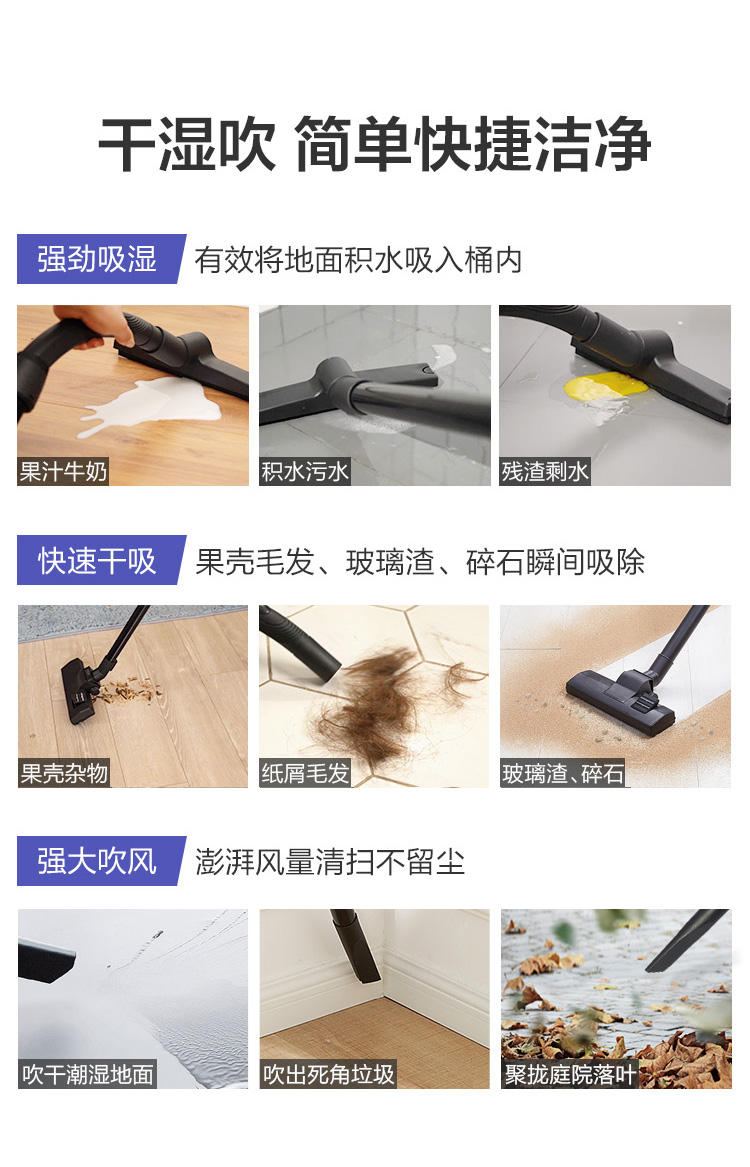 干湿吹 简单快捷洁净

强劲吸湿 有效将地面积水吸入桶内

果汁牛奶

积水污水

残渣剩水

快速干吸 果壳毛发、玻璃渣、碎石瞬间吸除

果壳杂物

纸屑毛发

玻璃渣、碎石

强大吹风 澎湃风量清扫不留尘

吹干潮湿地面

吹出死角垃圾

聚拢庭院落叶