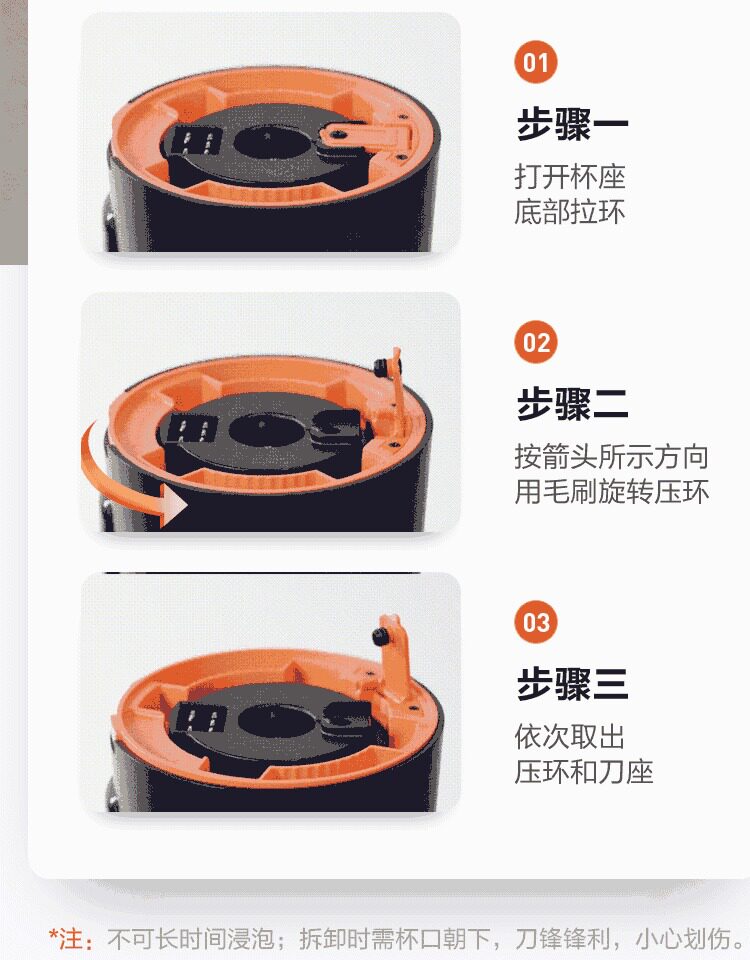 01
步骤一
打开杯座
底部拉环

02
步骤二
按箭头所示方向
用毛刷旋转压环

03
步骤三
依次取出
压环和刀座

*注：不可长时间浸泡；拆卸时需杯口朝下，刀锋锋利，小心划伤。