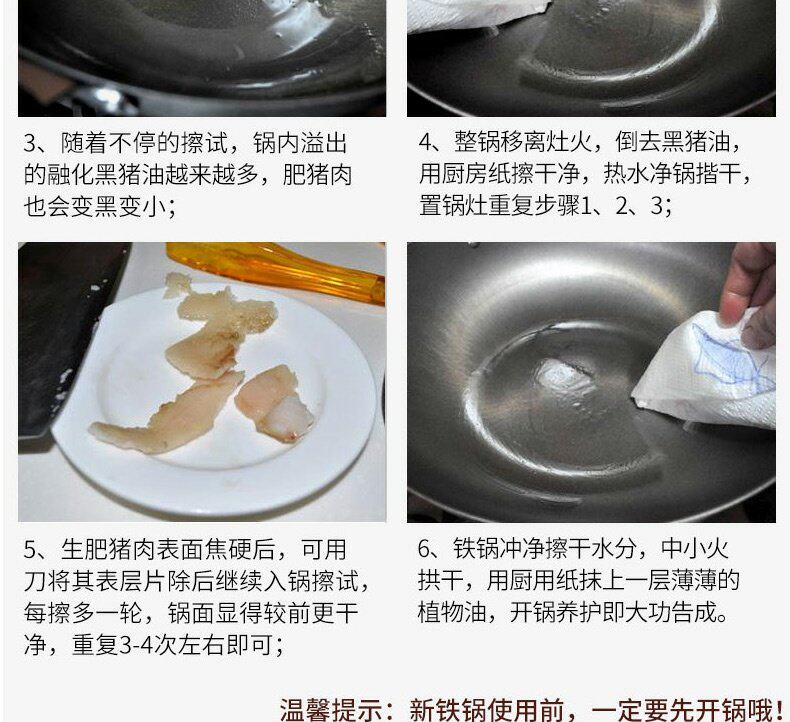 3、随着不停的擦试，锅内溢出的融化黑猪油越来越多，肥猪肉也会变黑变小；

4、整锅移离灶火，倒去黑猪油，用厨房纸擦干净，热水净锅揩干，置锅灶重复步骤1、2、3；

5、生肥猪肉表面焦硬后，可用刀将其表层片除后继续入锅擦试，每擦多一轮，锅面显得较前更干净，重复3-4次左右即可；

6、铁锅冲净擦干水分，中小火拱干，用厨用纸抹上一层薄薄的植物油，开锅养护即大功告成。

温馨提示：新铁锅使用前，一定要先开锅哦！