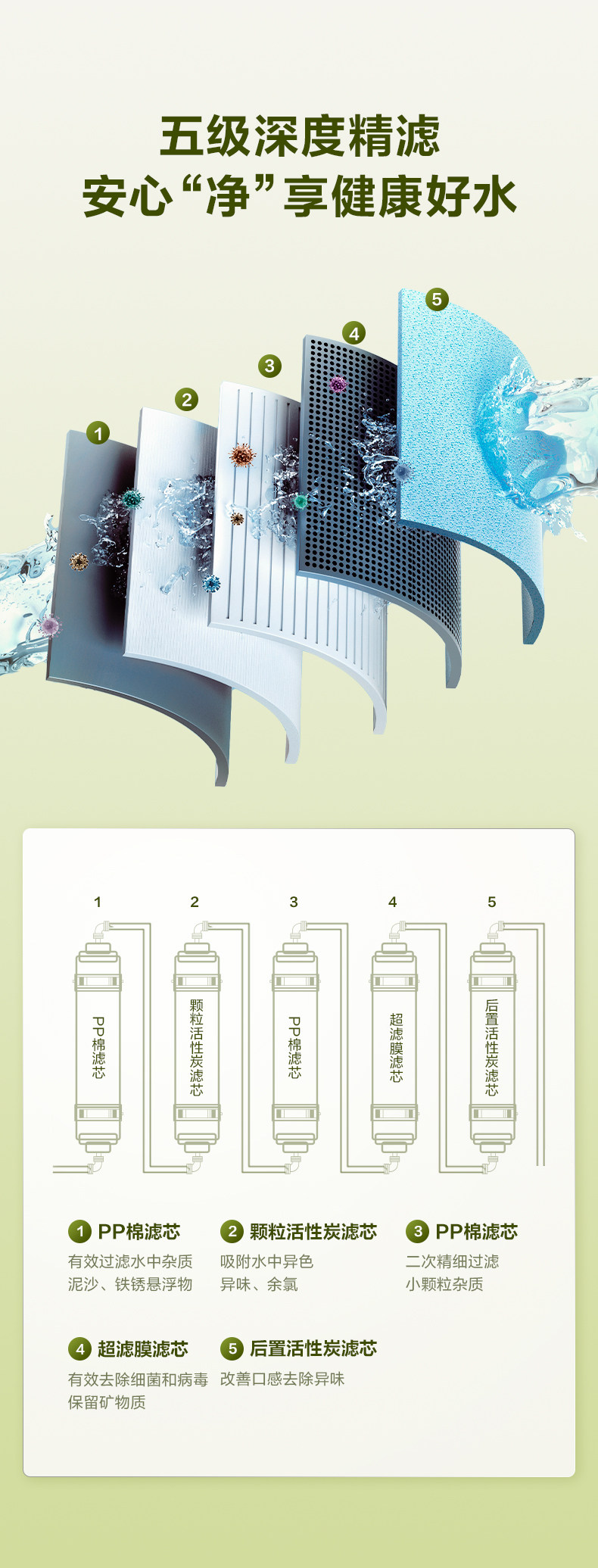 五级深度精滤
安心“净”享健康好水

1
2
3
4
5

1
2
3
4
5

PP棉滤芯
颗粒活性炭滤芯
PP棉滤芯
超滤膜滤芯
后置活性炭滤芯

1 PP棉滤芯
有效过滤水中杂质
泥沙、铁锈悬浮物

2 颗粒活性炭滤芯
吸附水中异色
异味、余氯

3 PP棉滤芯
二次精细过滤
小颗粒杂质

4 超滤膜滤芯
有效去除细菌和病毒
保留矿物质

5 后置活性炭滤芯
改善口感去除异味