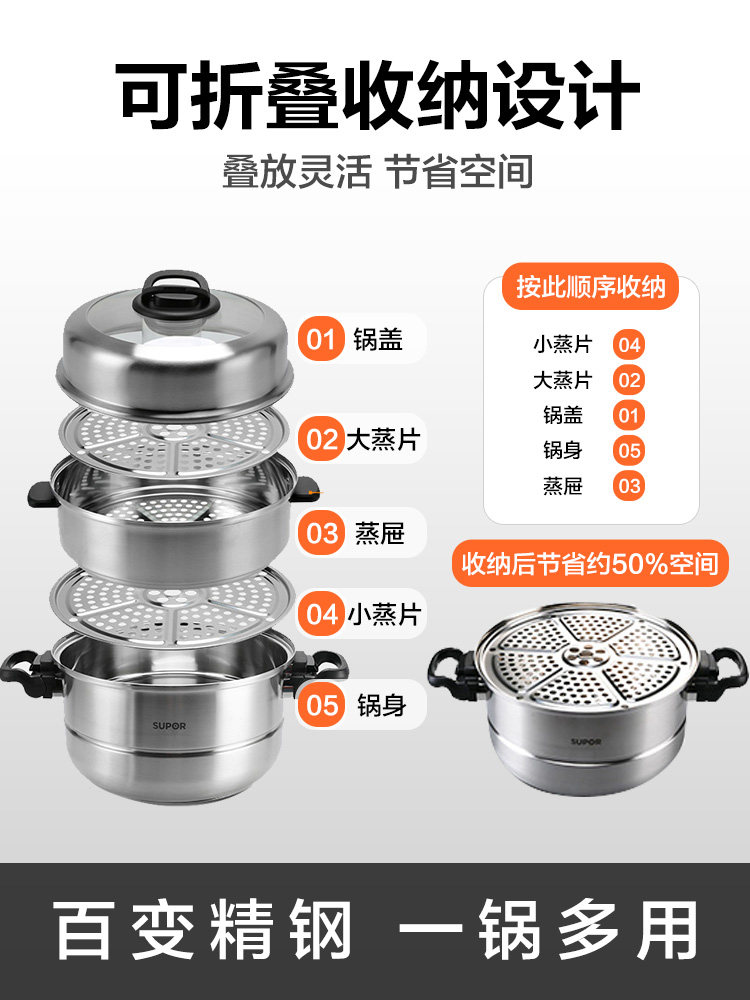 可折叠收纳设计

叠放灵活 节省空间

01 锅盖
02 大蒸片
03 蒸屉
04 小蒸片
05 锅身

SUPOR

按此顺序收纳

小蒸片 04
大蒸片 02
锅盖 01
锅身 05
蒸屉 03

收纳后节省约50%空间

SUPOR

百变精钢 一锅多用