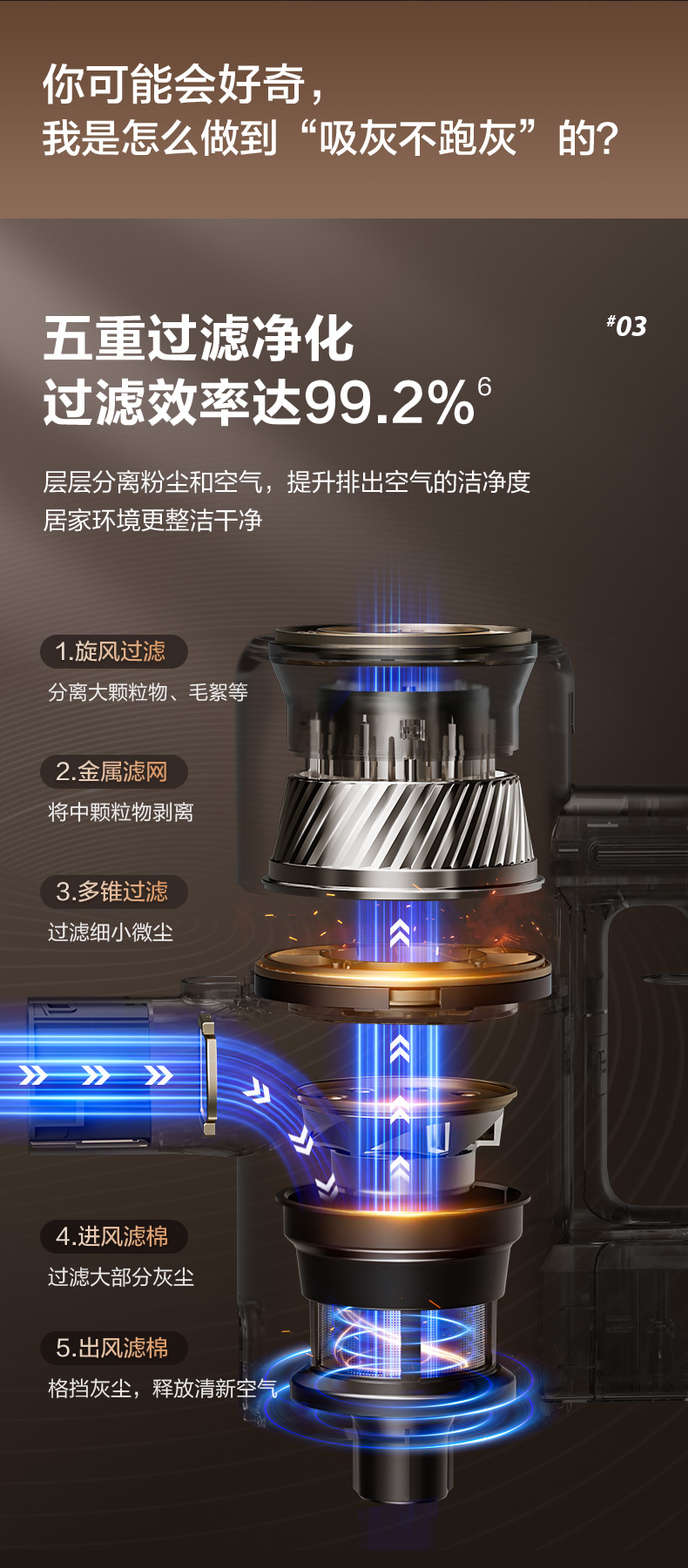 你可能会好奇，
我是怎么做到“吸灰不跑灰”的？

五重过滤净化
过滤效率达99.2%$^6$

#03

层层分离粉尘和空气，提升排出空气的洁净度
居家环境更整洁干净

1.旋风过滤
分离大颗粒物、毛絮等

2.金属滤网
将中颗粒物剥离

3.多锥过滤
过滤细小微尘

4.进风滤棉
过滤大部分灰尘

5.出风滤棉
格挡灰尘，释放清新空气