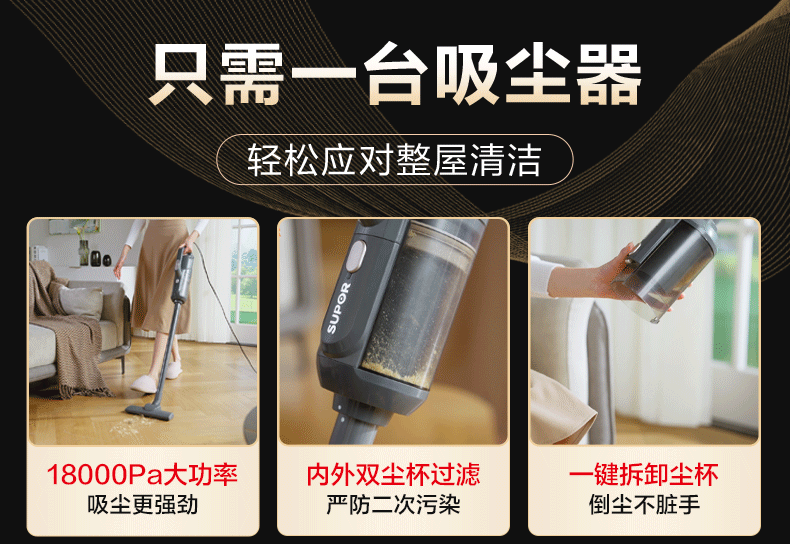 只需一台吸尘器

轻松应对整屋清洁

SUPOR

18000Pa大功率
吸尘更强劲

内外双尘杯过滤
严防二次污染

一键拆卸尘杯
倒尘不脏手