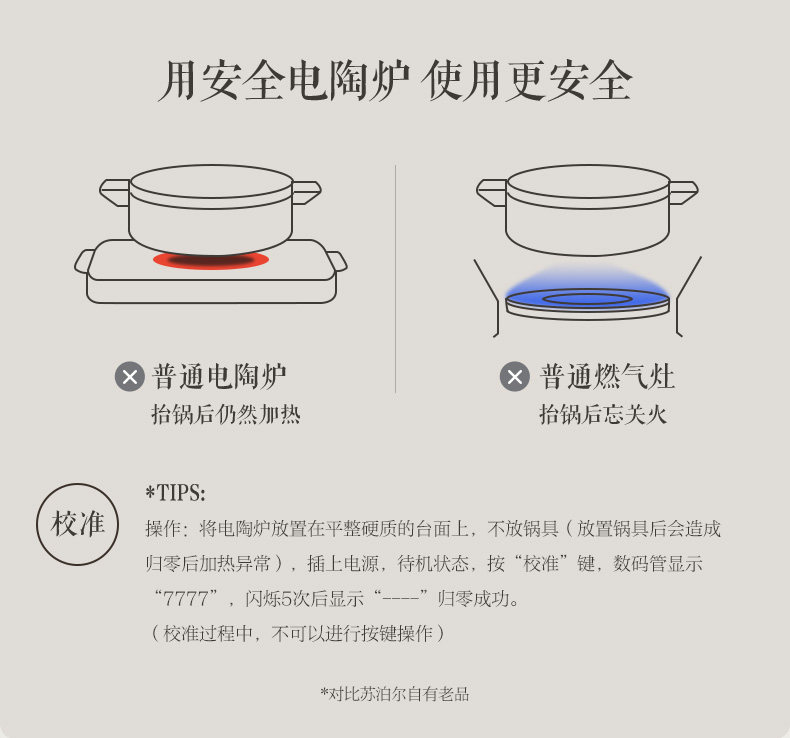 用安全电陶炉 使用更安全

普通电陶炉
抬锅后仍然加热

普通燃气灶
抬锅后忘关火

校准

*TIPS:
操作：将电陶炉放置在平整硬质的台面上，不放锅具（放置锅具后会造成归零后加热异常），插上电源，待机状态，按“校准”键，数码管显示“7777”，闪烁5次后显示“----”归零成功。
（校准过程中，不可以进行按键操作）

*对比苏泊尔自有老品