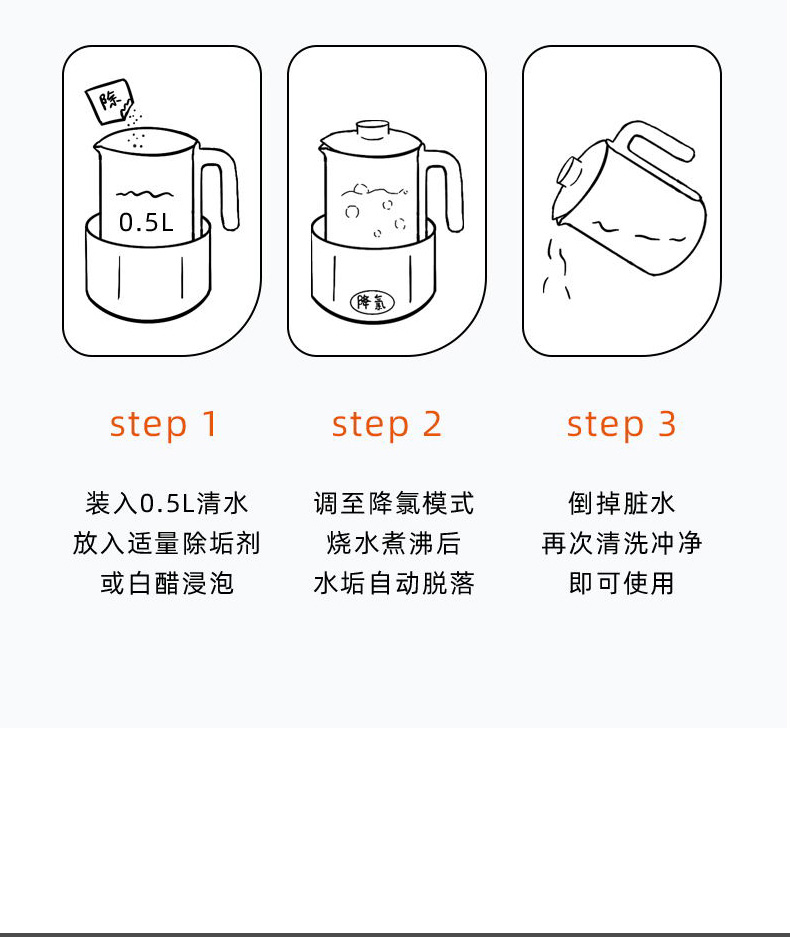 除

0.5L

降氯

step 1

装入0.5L清水
放入适量除垢剂
或白醋浸泡

step 2

调至降氯模式
烧水煮沸后
水垢自动脱落

step 3

倒掉脏水
再次清洗冲净
即可使用