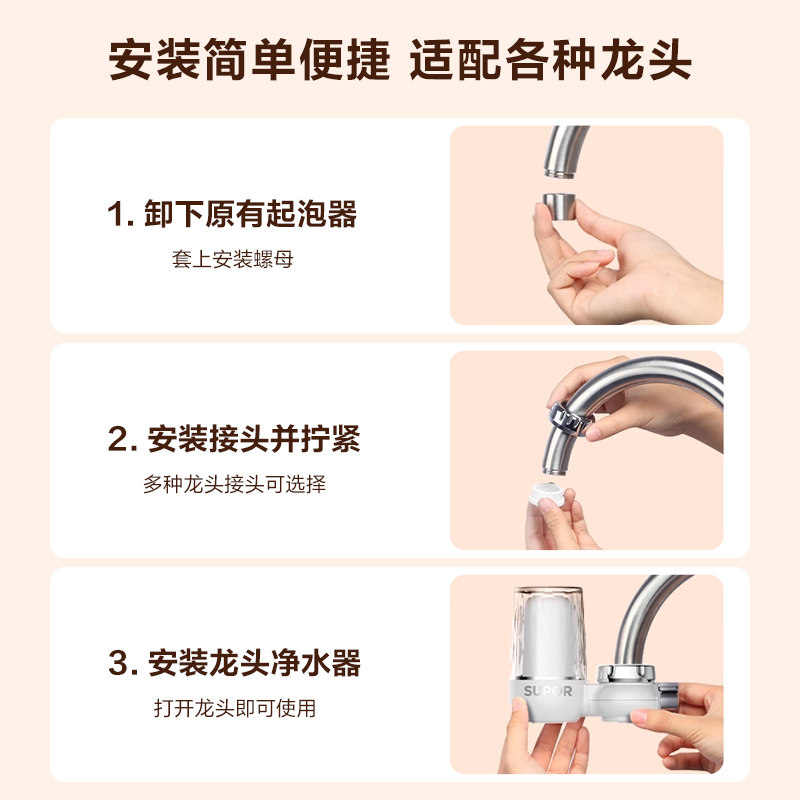 安装简单便捷 适配各种龙头

1. 卸下原有起泡器

套上安装螺母

2. 安装接头并拧紧

多种龙头接头可选择

3. 安装龙头净水器

打开龙头即可使用

SUPOR