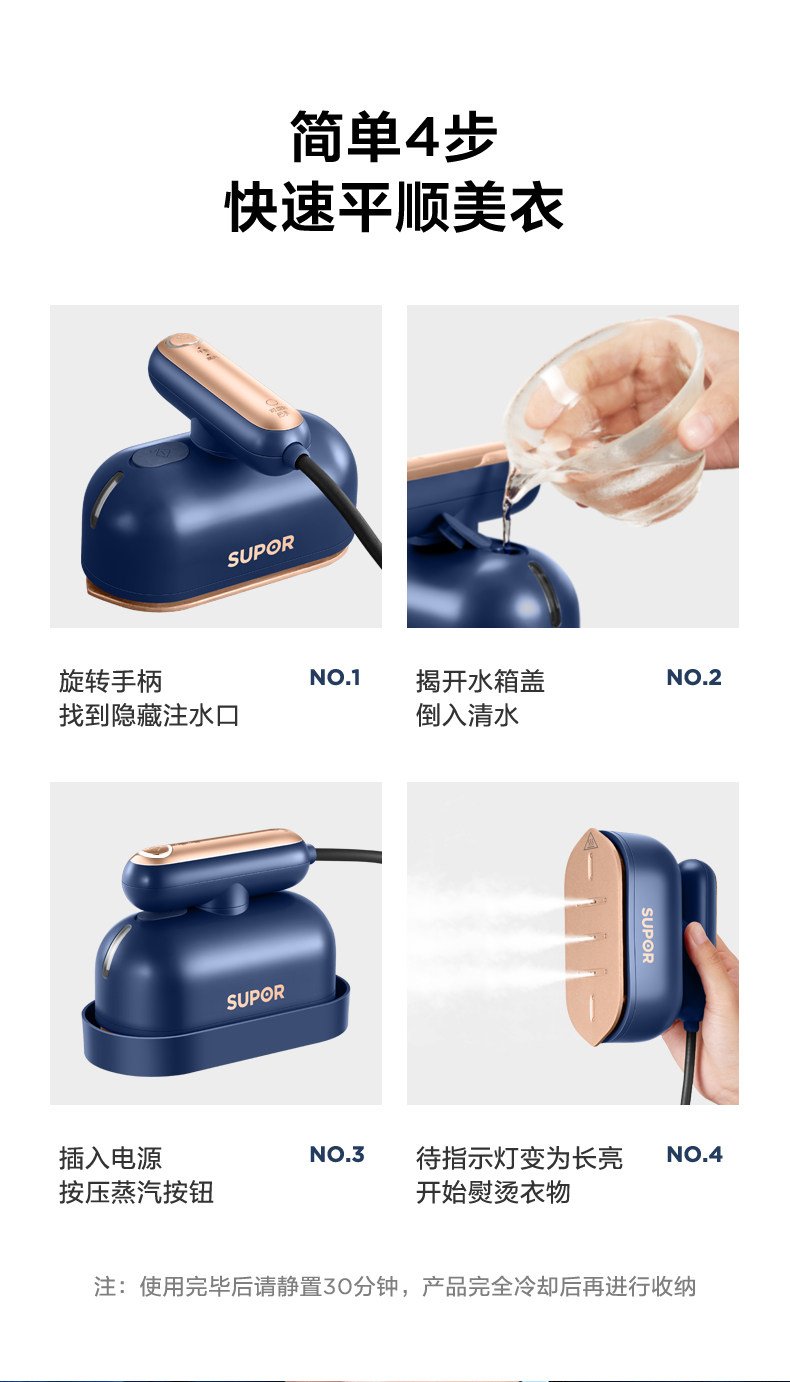 简单4步
快速平顺美衣

SUPOR

旋转手柄
找到隐藏注水口

NO.1

揭开水箱盖
倒入清水

NO.2

SUPOR

插入电源
按压蒸汽按钮

NO.3

SUPOR

待指示灯变为长亮
开始熨烫衣物

NO.4

注：使用完毕后请静置30分钟，产品完全冷却后再进行收纳