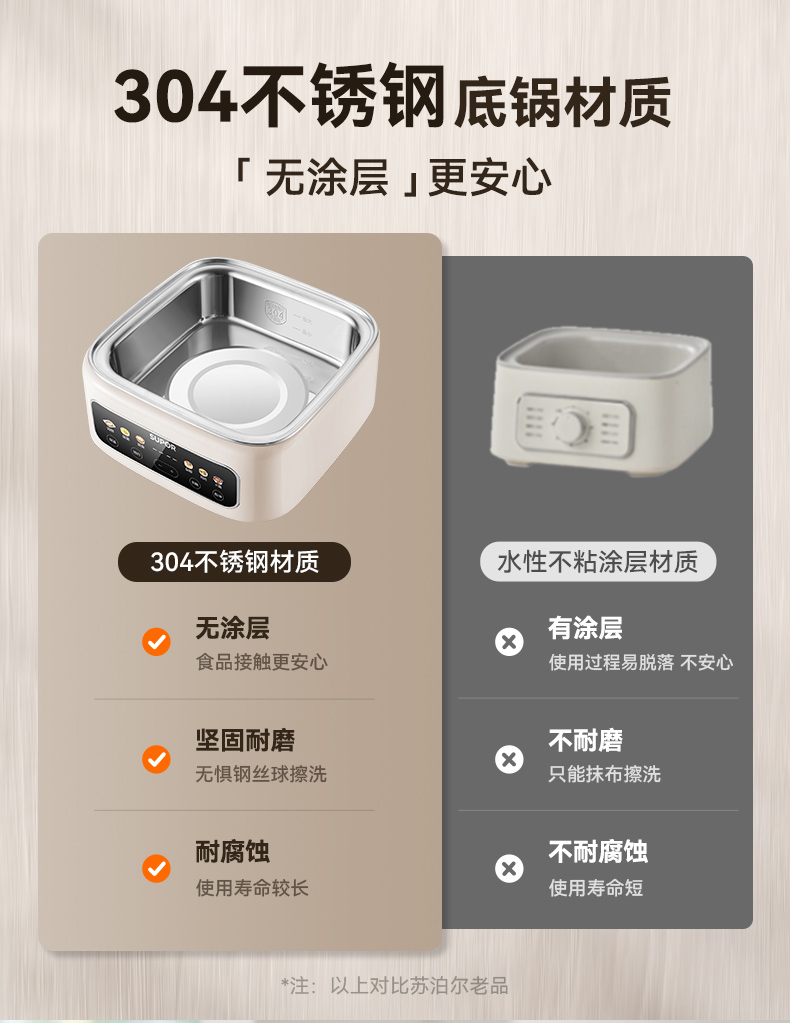 304不锈钢底锅材质

「 无涂层 」更安心

304

SUPOR

304不锈钢材质

无涂层
食品接触更安心

坚固耐磨
无惧钢丝球擦洗

耐腐蚀
使用寿命较长

水性不粘涂层材质

有涂层
使用过程易脱落 不安心

不耐磨
只能抹布擦洗

不耐腐蚀
使用寿命短

*注：以上对比苏泊尔老品