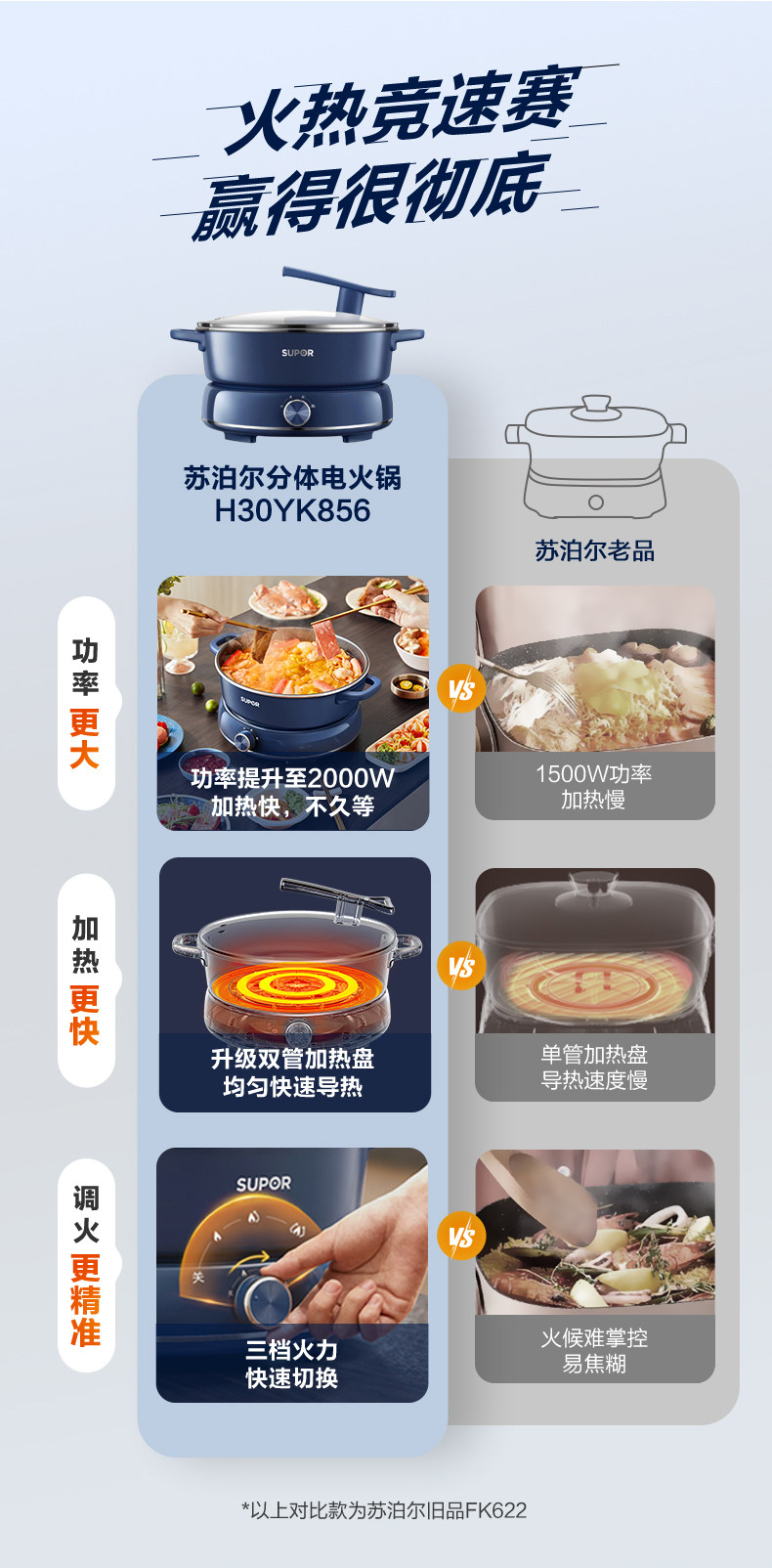 火热竞速赛
赢得很彻底

SUPOR

苏泊尔分体电火锅
H30YK856

苏泊尔老品

功率更大

SUPOR

功率提升至2000W
加热快，不久等

VS

1500W功率
加热慢

加热更快

升级双管加热盘
均匀快速导热

VS

单管加热盘
导热速度慢

调火更精准

SUPOR

关

三档火力
快速切换

VS

火候难掌控
易焦糊

*以上对比款为苏泊尔旧品FK622