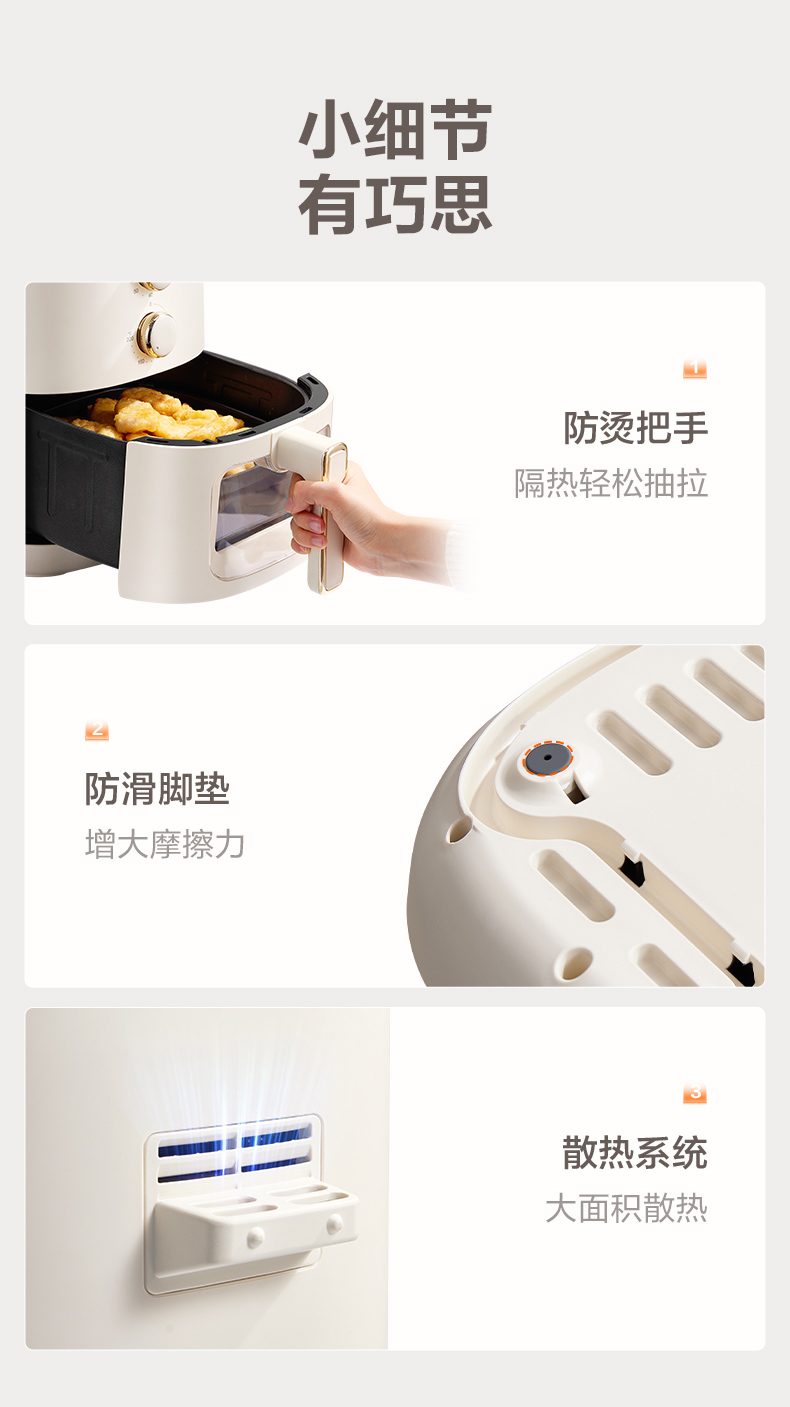 小细节
有巧思

1
防烫把手
隔热轻松抽拉

2
防滑脚垫
增大摩擦力

3
散热系统
大面积散热