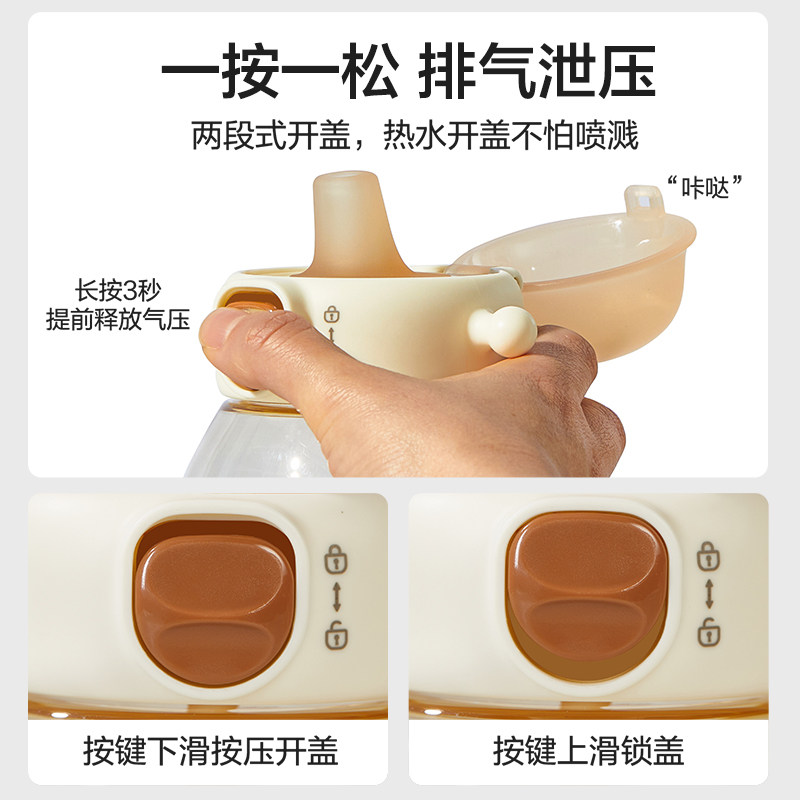 一按一松 排气泄压

两段式开盖，热水开盖不怕喷溅

“咔哒”

长按3秒
提前释放气压

按键下滑按压开盖

按键上滑锁盖