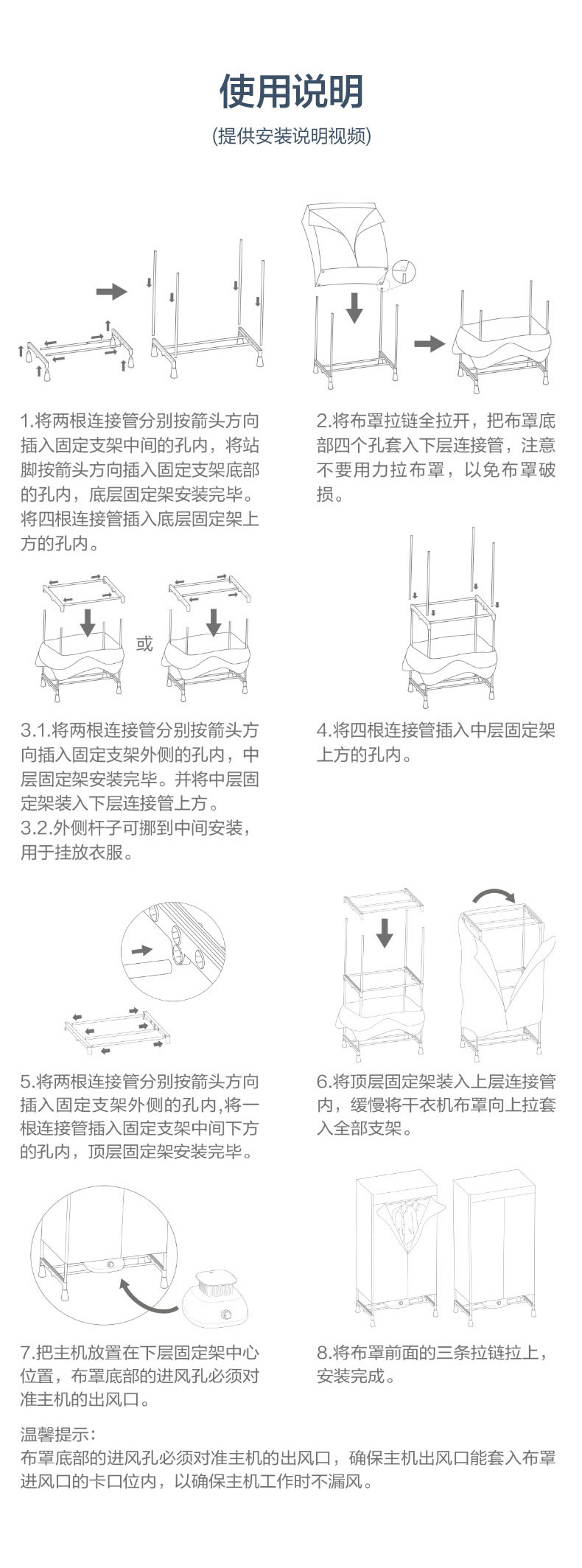 使用说明

(提供安装说明视频)

1.将两根连接管分别按箭头方向插入固定支架中间的孔内，将站脚按箭头方向插入固定支架底部的孔内，底层固定架安装完毕。将四根连接管插入底层固定架上方的孔内。

2.将布罩拉链全拉开，把布罩底部四个孔套入下层连接管，注意不要用力拉布罩，以免布罩破损。

或

3.1.将两根连接管分别按箭头方向插入固定支架外侧的孔内，中层固定架安装完毕。并将中层固定架装入下层连接管上方。
3.2.外侧杆子可挪到中间安装，用于挂放衣服。

4.将四根连接管插入中层固定架上方的孔内。

5.将两根连接管分别按箭头方向插入固定支架外侧的孔内,将一根连接管插入固定支架中间下方的孔内，顶层固定架安装完毕。

6.将顶层固定架装入上层连接管内，缓慢将干衣机布罩向上拉套入全部支架。

7.把主机放置在下层固定架中心位置，布罩底部的进风孔必须对准主机的出风口。

8.将布罩前面的三条拉链拉上，安装完成。

温馨提示:
布罩底部的进风孔必须对准主机的出风口，确保主机出风口能套入布罩进风口的卡口位内，以确保主机工作时不漏风。