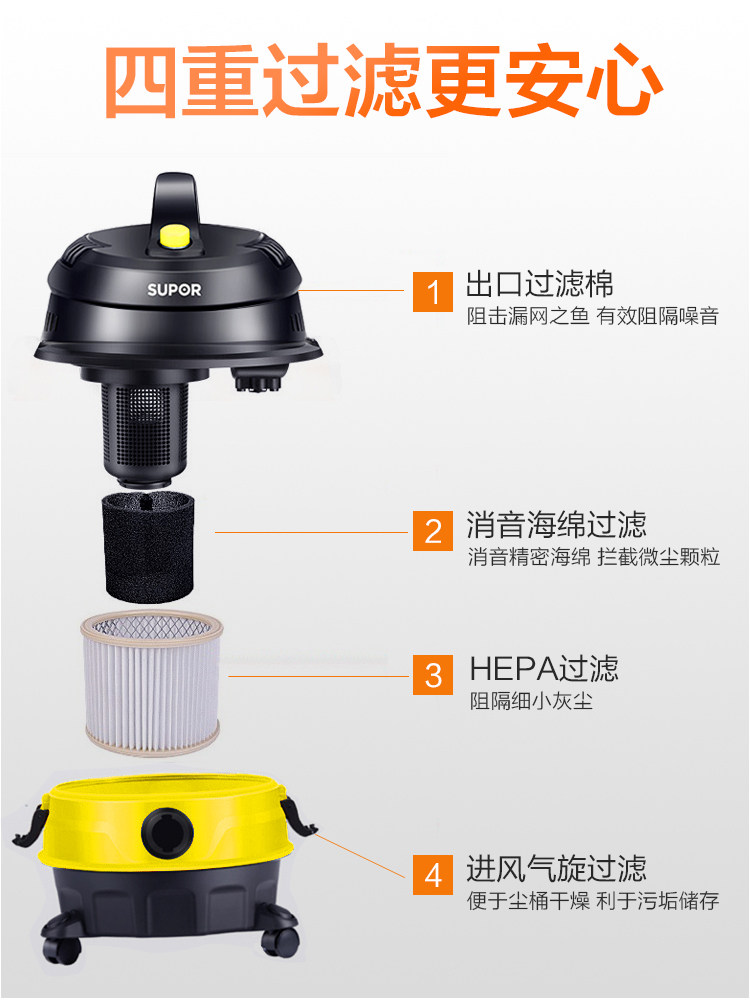 四重过滤更安心

SUPOR

1 出口过滤棉
阻击漏网之鱼 有效阻隔噪音

2 消音海绵过滤
消音精密海绵 拦截微尘颗粒

3 HEPA过滤
阻隔细小灰尘

4 进风气旋过滤
便于尘桶干燥 利于污垢储存