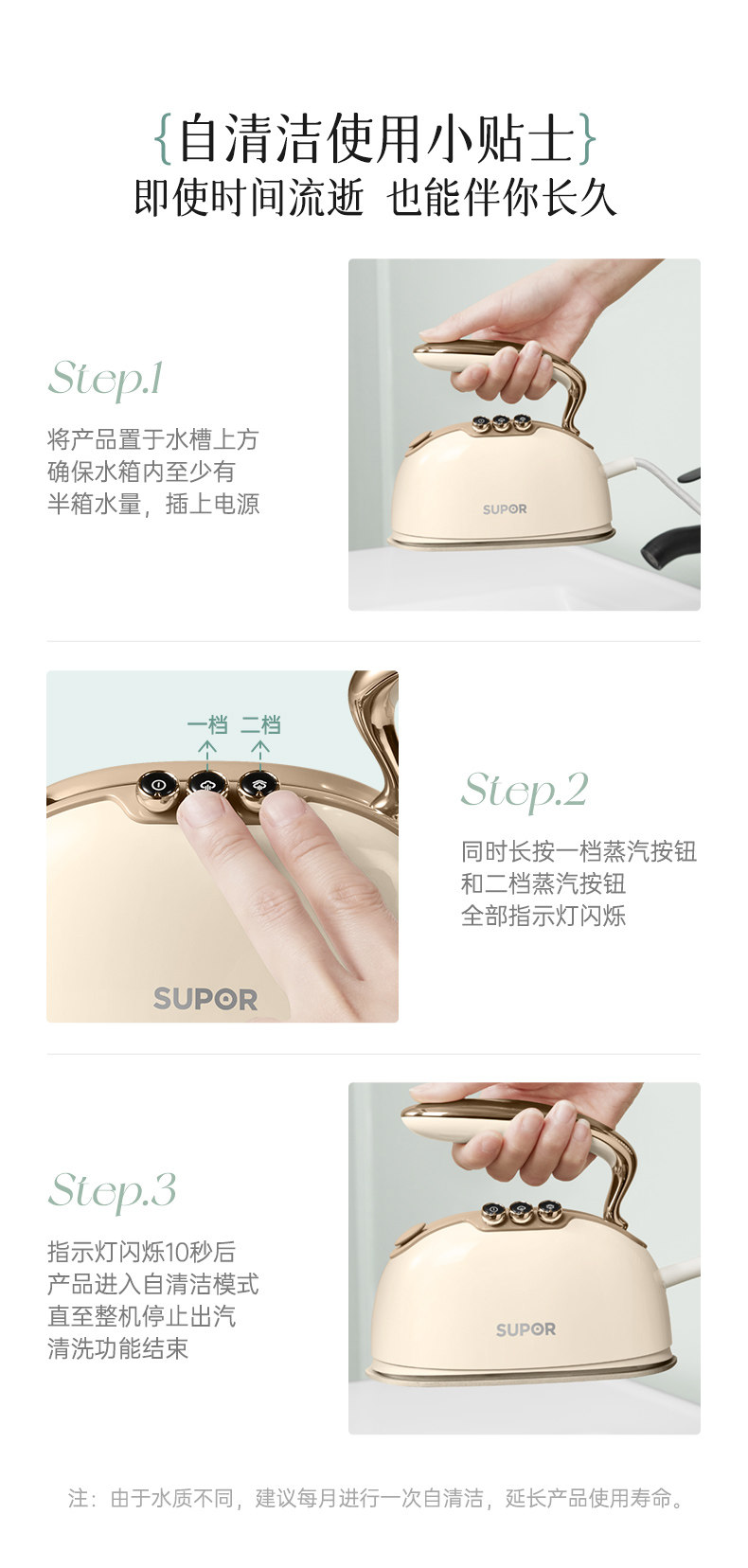 {自清洁使用小贴士}
即使时间流逝 也能伴你长久

Step.1

将产品置于水槽上方
确保水箱内至少有
半箱水量，插上电源

SUPOR

一档 二档

SUPOR

Step.2

同时长按一档蒸汽按钮
和二档蒸汽按钮
全部指示灯闪烁

Step.3

指示灯闪烁10秒后
产品进入自清洁模式
直至整机停止出汽
清洗功能结束

SUPOR

注：由于水质不同，建议每月进行一次自清洁，延长产品使用寿命。