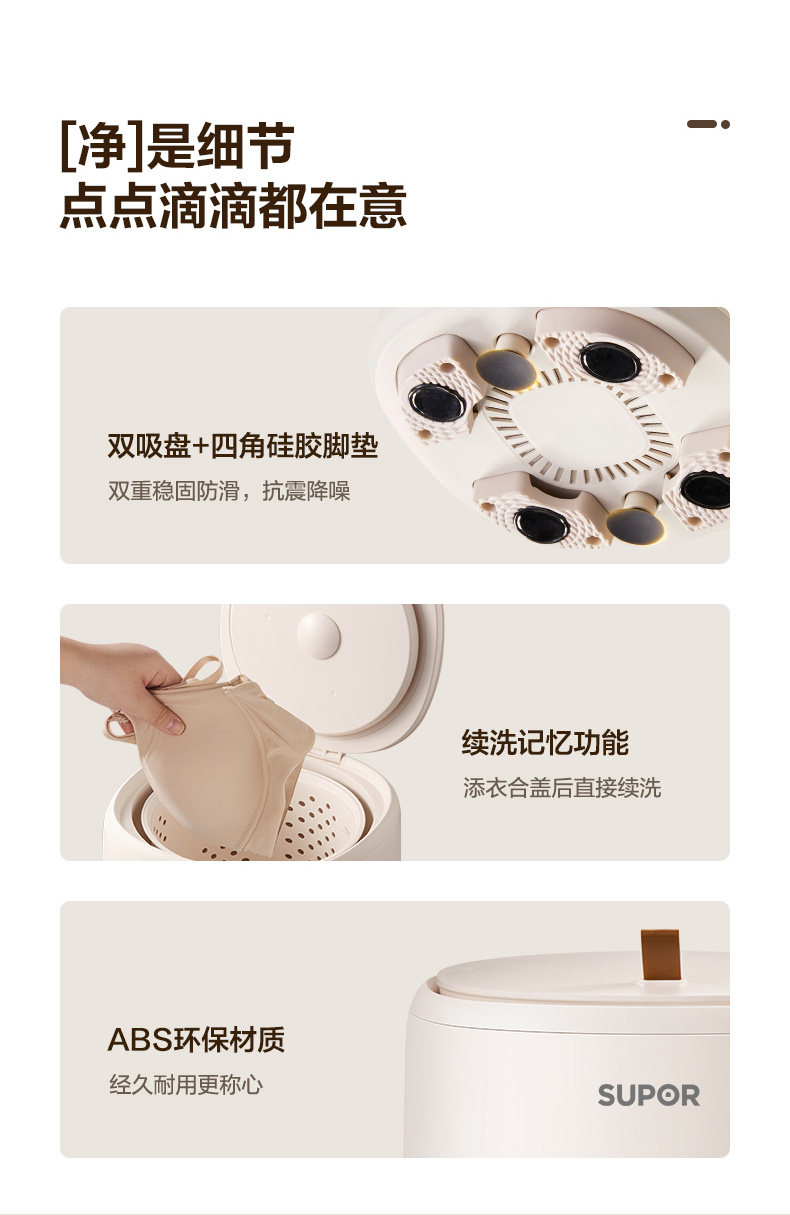 [净]是细节
点点滴滴都在意

双吸盘+四角硅胶脚垫
双重稳固防滑，抗震降噪

续洗记忆功能
添衣合盖后直接续洗

ABS环保材质
经久耐用更称心

SUPOR