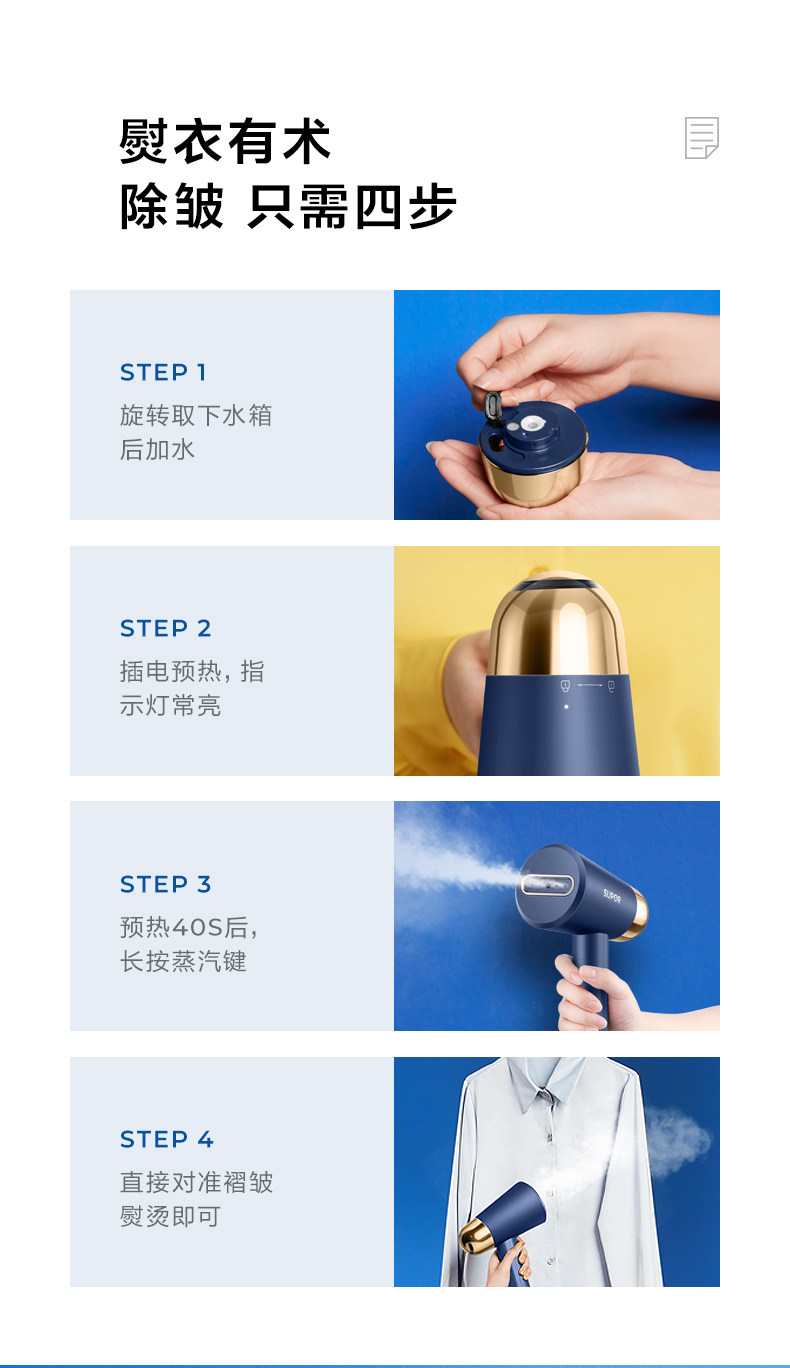 熨衣有术
除皱 只需四步

STEP 1
旋转取下水箱后加水

STEP 2
插电预热，指示灯常亮

STEP 3
预热40S后，长按蒸汽键

SUPOR

STEP 4
直接对准褶皱熨烫即可