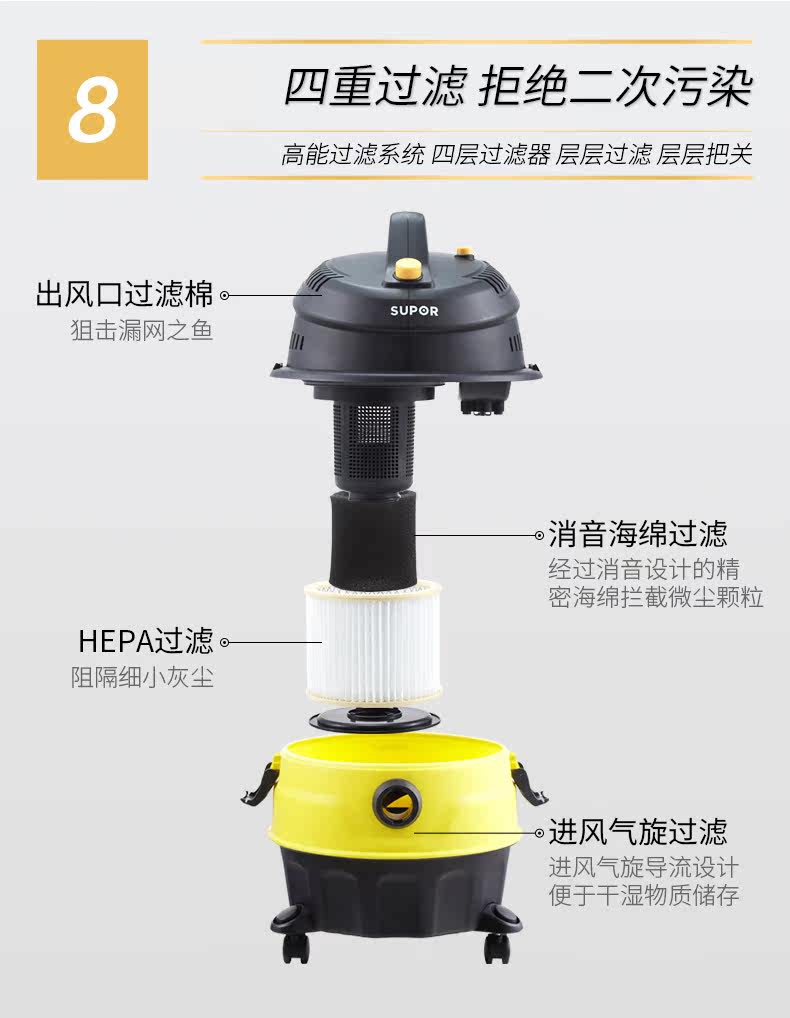 8

四重过滤 拒绝二次污染

高能过滤系统 四层过滤器 层层过滤 层层把关

出风口过滤棉
狙击漏网之鱼

SUPOR

消音海绵过滤
经过消音设计的精密海绵拦截微尘颗粒

HEPA过滤
阻隔细小灰尘

进风气旋过滤
进风气旋导流设计便于干湿物质储存