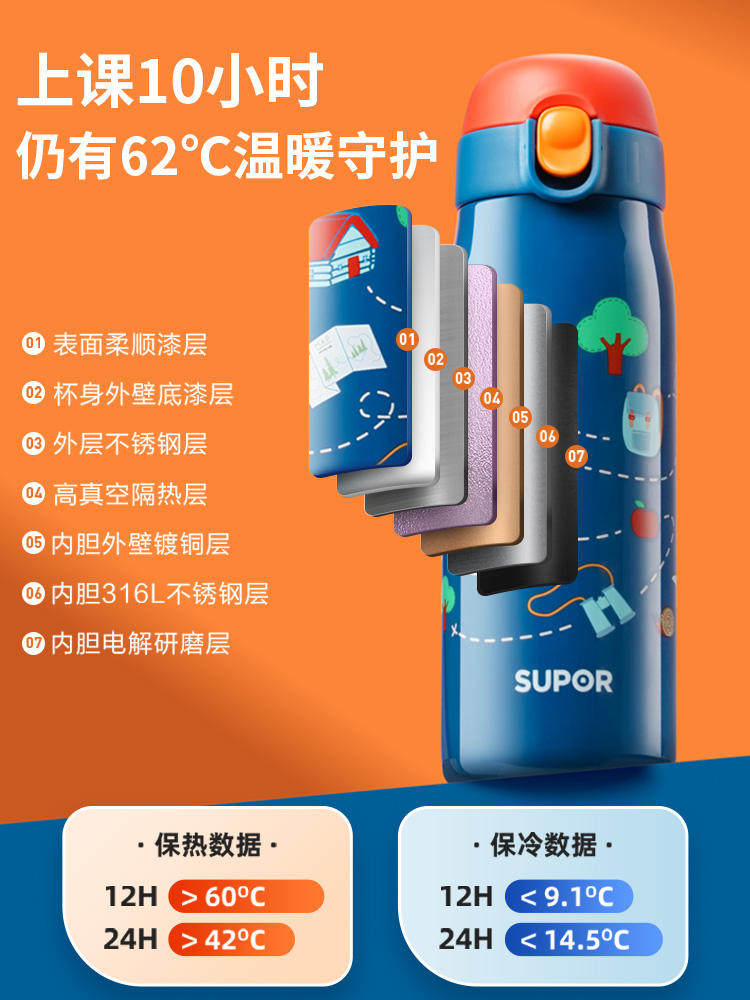 上课10小时
仍有62°C温暖守护

01 表面柔顺漆层
02 杯身外壁底漆层
03 外层不锈钢层
04 高真空隔热层
05 内胆外壁镀铜层
06 内胆316L不锈钢层
07 内胆电解研磨层

01 02 03 04 05 06 07

SUPOR

· 保热数据 ·
12H > 60°C
24H > 42°C

· 保冷数据 ·
12H < 9.1°C
24H < 14.5°C