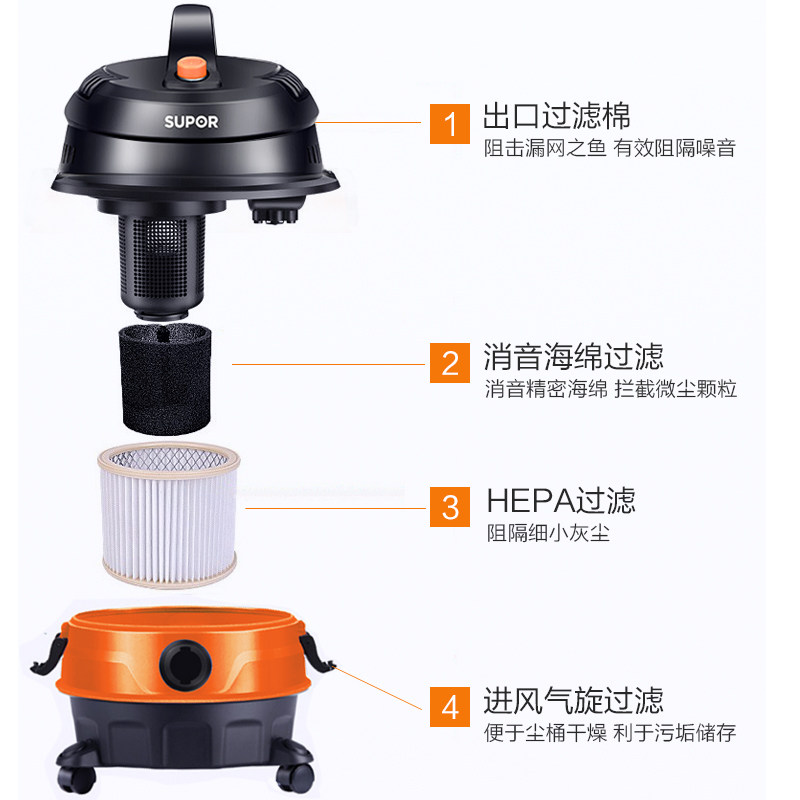 SUPOR

1 出口过滤棉
阻击漏网之鱼 有效阻隔噪音

2 消音海绵过滤
消音精密海绵 拦截微尘颗粒

3 HEPA过滤
阻隔细小灰尘

4 进风气旋过滤
便于尘桶干燥 利于污垢储存