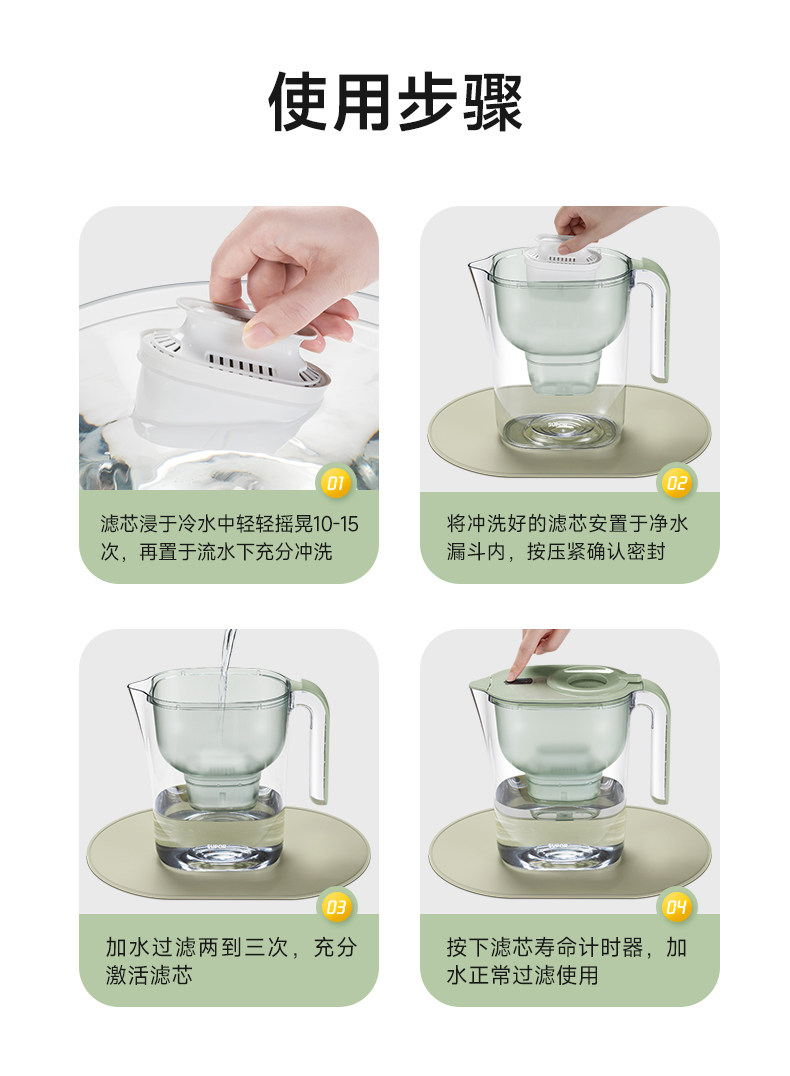 使用步骤

01

滤芯浸于冷水中轻轻摇晃10-15次，再置于流水下充分冲洗

02

将冲洗好的滤芯安置于净水漏斗内，按压紧确认密封

03

加水过滤两到三次，充分激活滤芯

04

按下滤芯寿命计时器，加水正常过滤使用