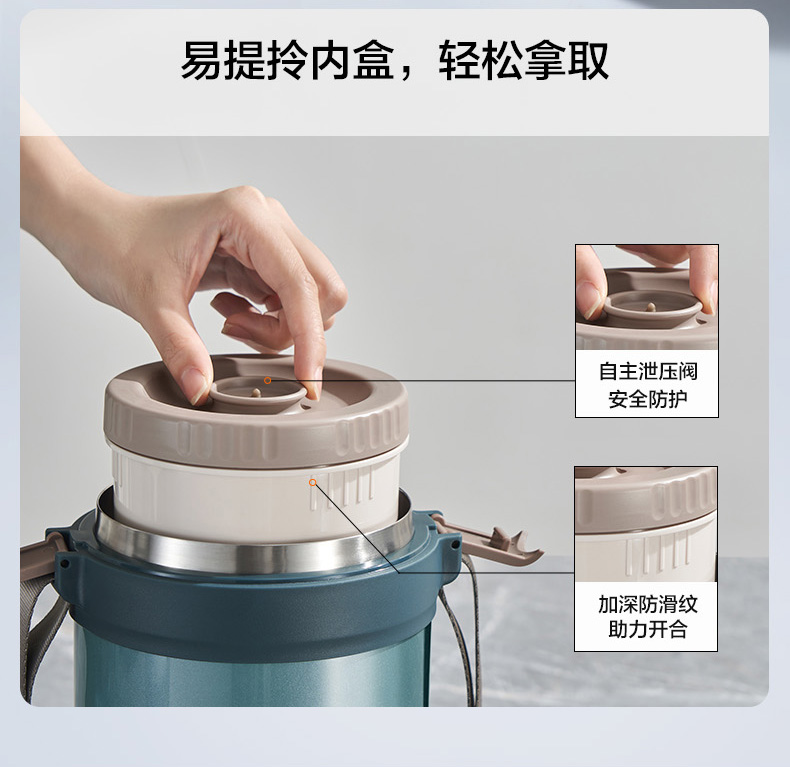 易提拎内盒，轻松拿取

自主泄压阀
安全防护

加深防滑纹
助力开合