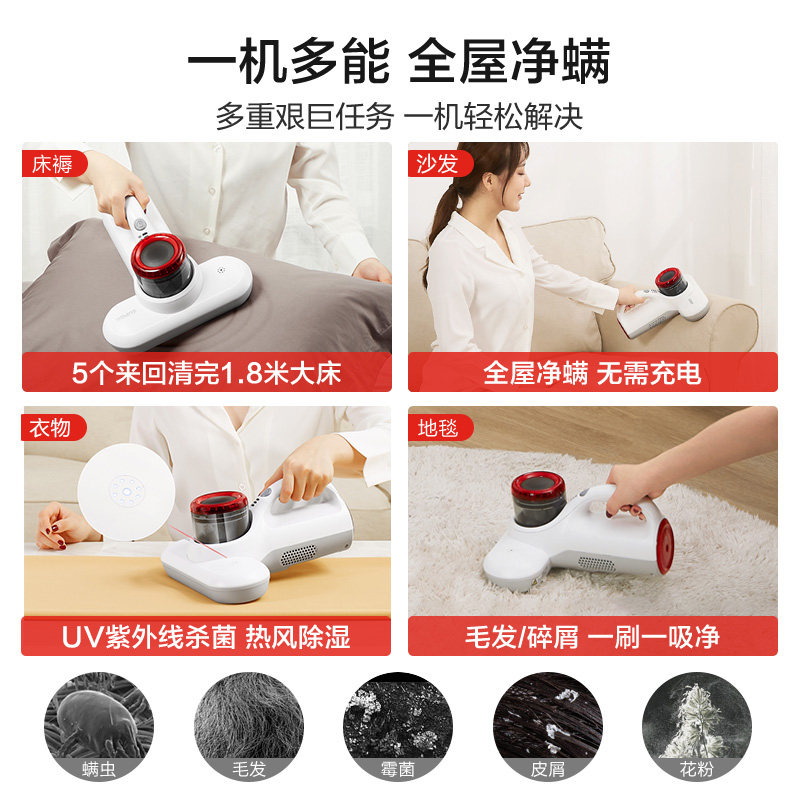 一机多能 全屋净螨

多重艰巨任务 一机轻松解决

床褥

5个来回清完1.8米大床

沙发

全屋净螨 无需充电

衣物

UV紫外线杀菌 热风除湿

地毯

毛发/碎屑 一刷一吸净

螨虫

毛发

霉菌

皮屑

花粉