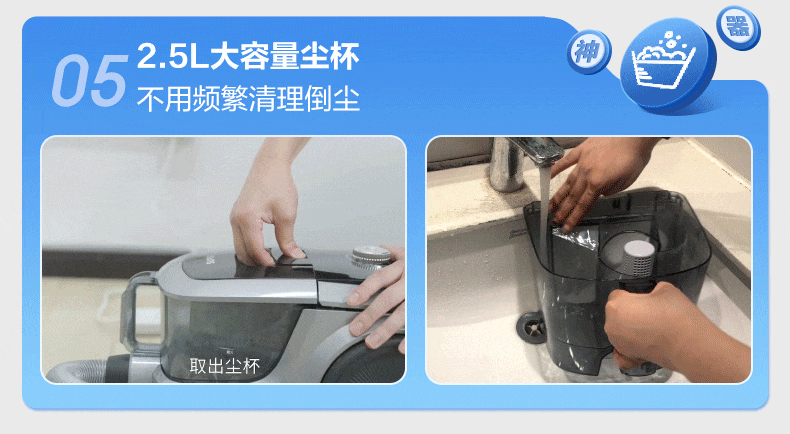 05 2.5L大容量尘杯
不用频繁清理倒尘

神 器

取出尘杯