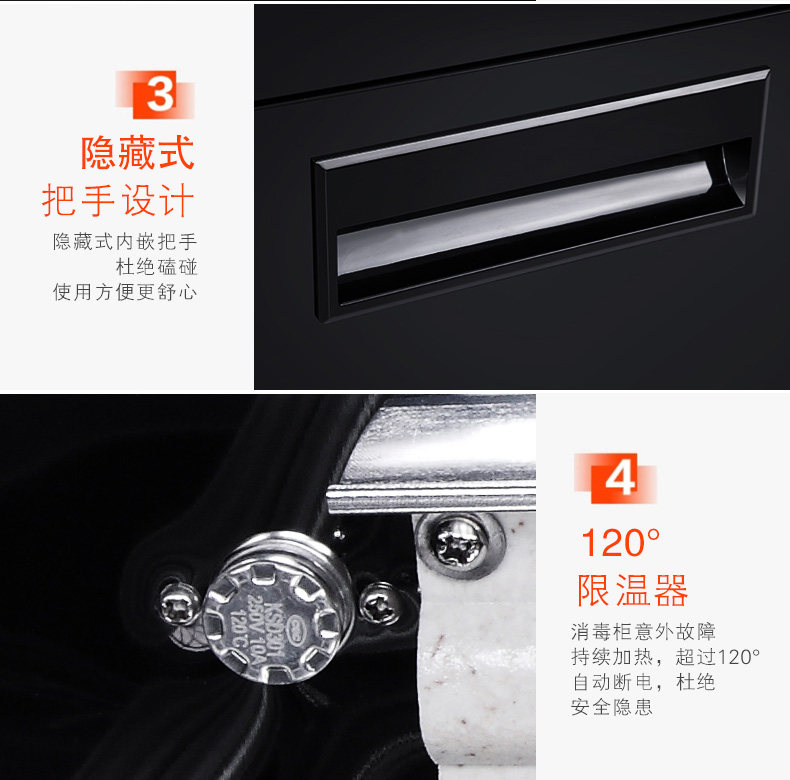 3

隐藏式
把手设计

隐藏式内嵌把手
杜绝磕碰
使用方便更舒心

KSD301
250V 10A
120°C

4

120°
限温器

消毒柜意外故障
持续加热，超过120°
自动断电，杜绝
安全隐患