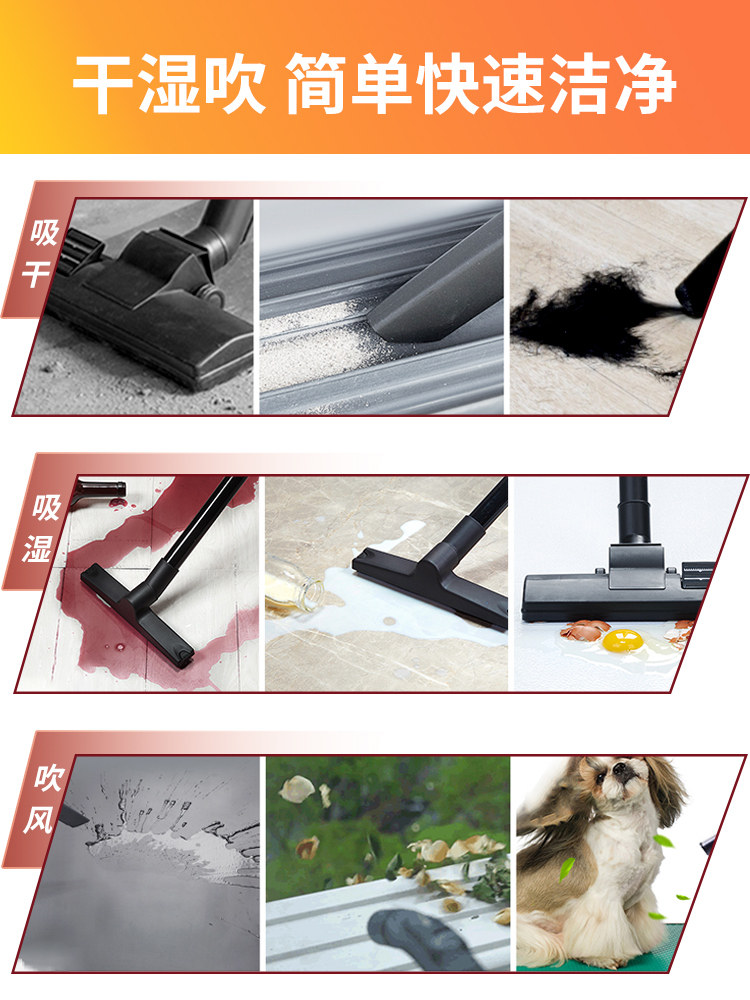 干湿吹 简单快速洁净

吸干

吸湿

吹风