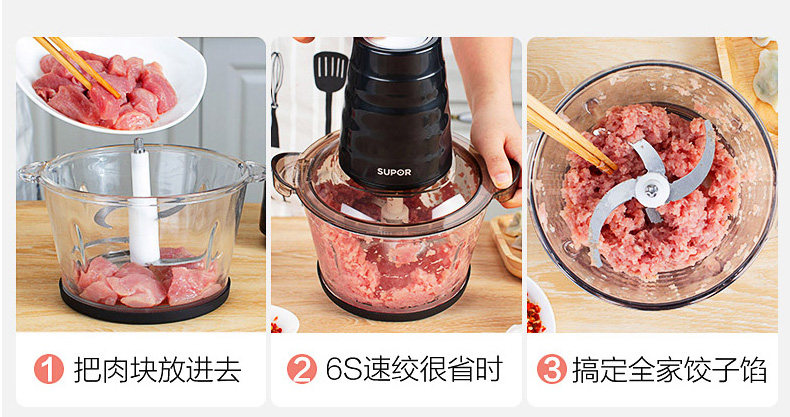 SUPOR

1 把肉块放进去

2 6S速绞很省时

3 搞定全家饺子馅