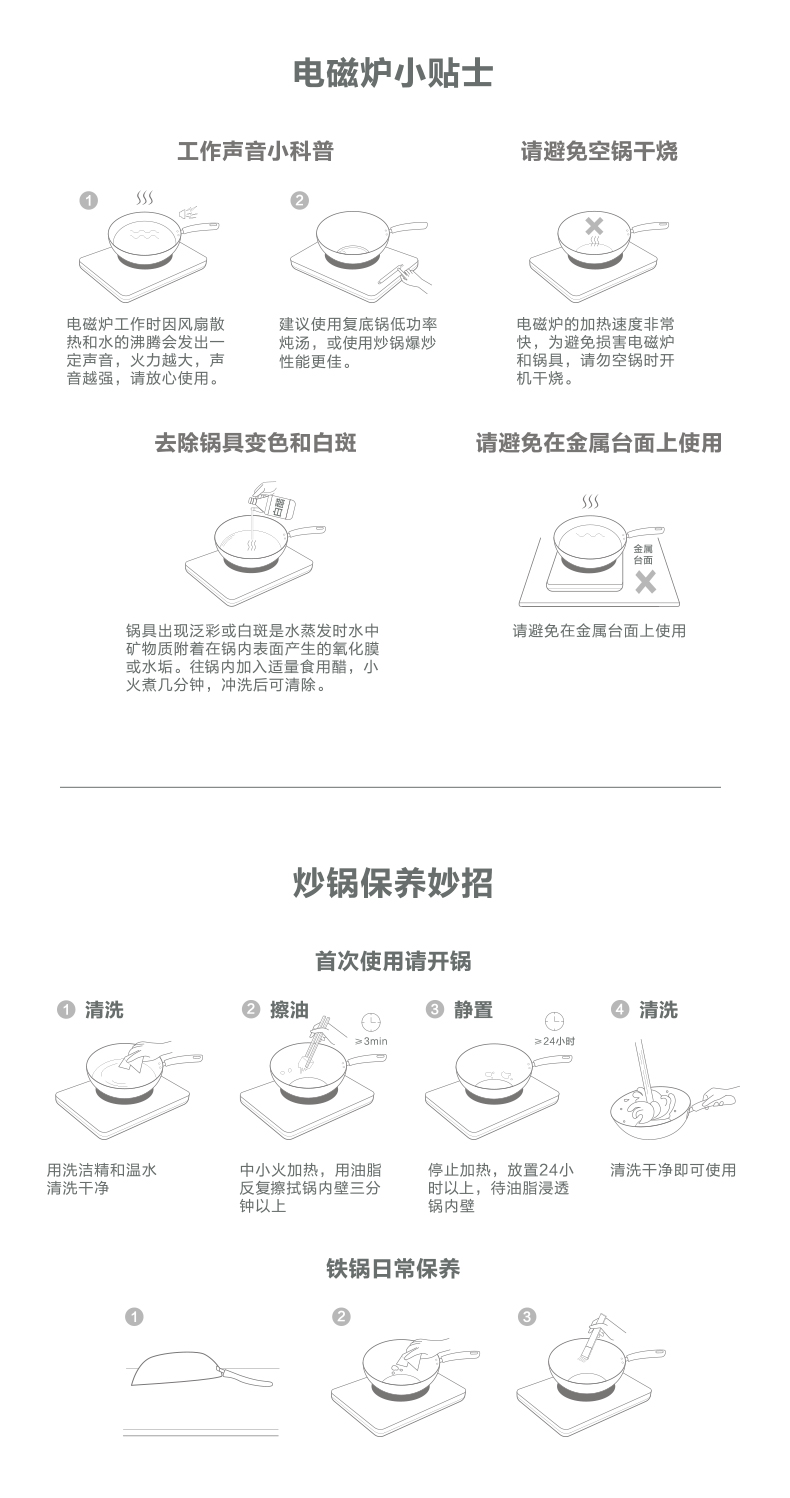 电磁炉小贴士

工作声音小科普

1

电磁炉工作时因风扇散热和水的沸腾会发出一定声音，火力越大，声音越强，请放心使用。

2

建议使用复底锅低功率炖汤，或使用炒锅爆炒性能更佳。

请避免空锅干烧

电磁炉的加热速度非常快，为避免损害电磁炉和锅具，请勿空锅时开机干烧。

去除锅具变色和白斑

醋

锅具出现泛彩或白斑是水蒸发时水中矿物质附着在锅内表面产生的氧化膜或水垢。往锅内加入适量食用醋，小火煮几分钟，冲洗后可清除。

请避免在金属台面上使用

金属台面

请避免在金属台面上使用

炒锅保养妙招

首次使用请开锅

1 清洗

用洗洁精和温水清洗干净

2 擦油

≥3min

中小火加热，用油脂反复擦拭锅内壁三分钟以上

3 静置

≥24小时

停止加热，放置24小时以上，待油脂浸透锅内壁

4 清洗

清洗干净即可使用

铁锅日常保养

1

2

3