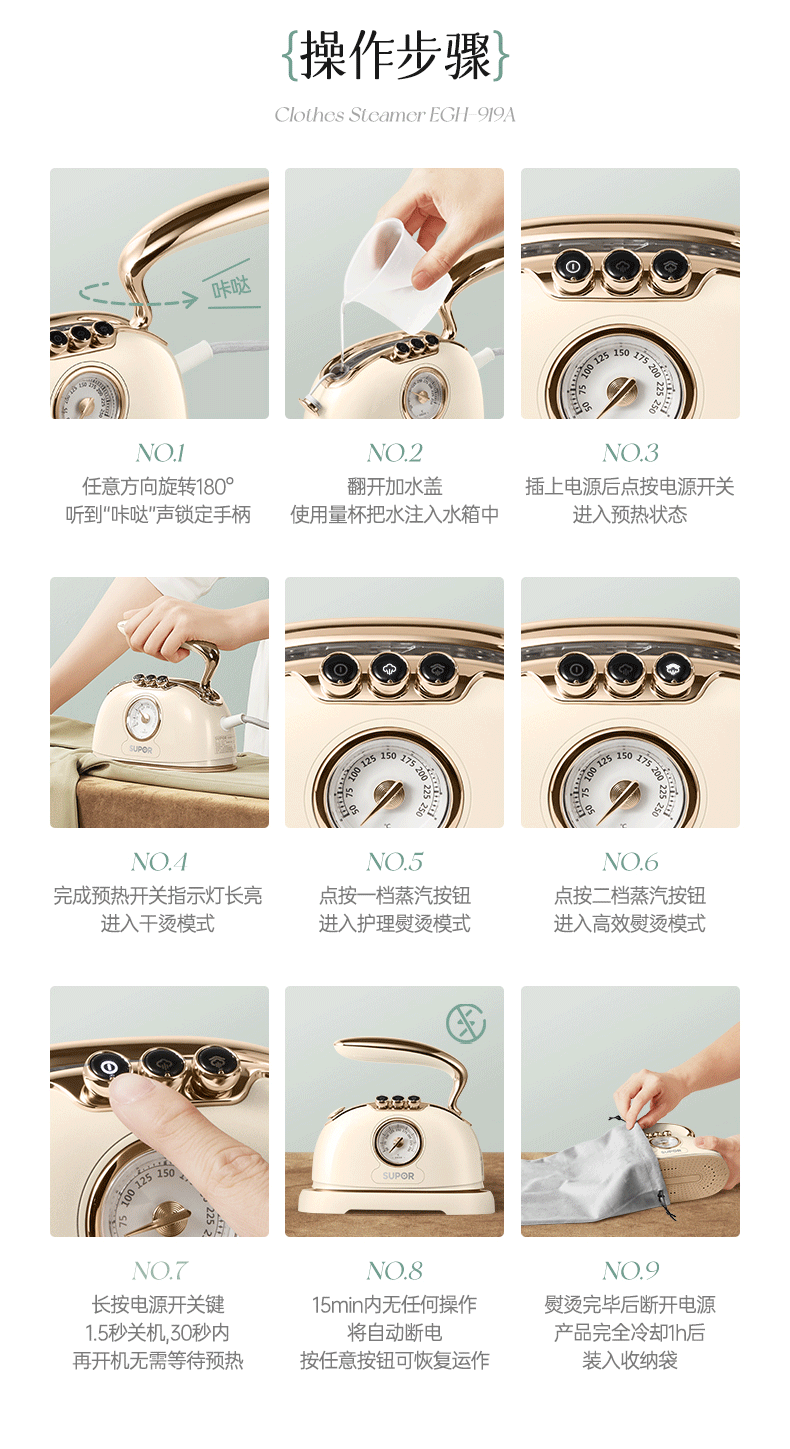 {操作步骤}

Clothes Steamer EGH-919A

咔哒

NO.1
任意方向旋转180°
听到"咔哒"声锁定手柄

NO.2
翻开加水盖
使用量杯把水注入水箱中

50 75 100 125 150 175 200 225 250

NO.3
插上电源后点按电源开关
进入预热状态

SUPOR

NO.4
完成预热开关指示灯长亮
进入干烫模式

50 75 100 125 150 175 200 225 250

NO.5
点按一档蒸汽按钮
进入护理熨烫模式

50 75 100 125 150 175 200 225 250

NO.6
点按二档蒸汽按钮
进入高效熨烫模式

75 100 125 150 225

NO.7
长按电源开关键
1.5秒关机,30秒内
再开机无需等待预热

SUPOR

NO.8
15min内无任何操作
将自动断电
按任意按钮可恢复运作

NO.9
熨烫完毕后断开电源
产品完全冷却1h后
装入收纳袋