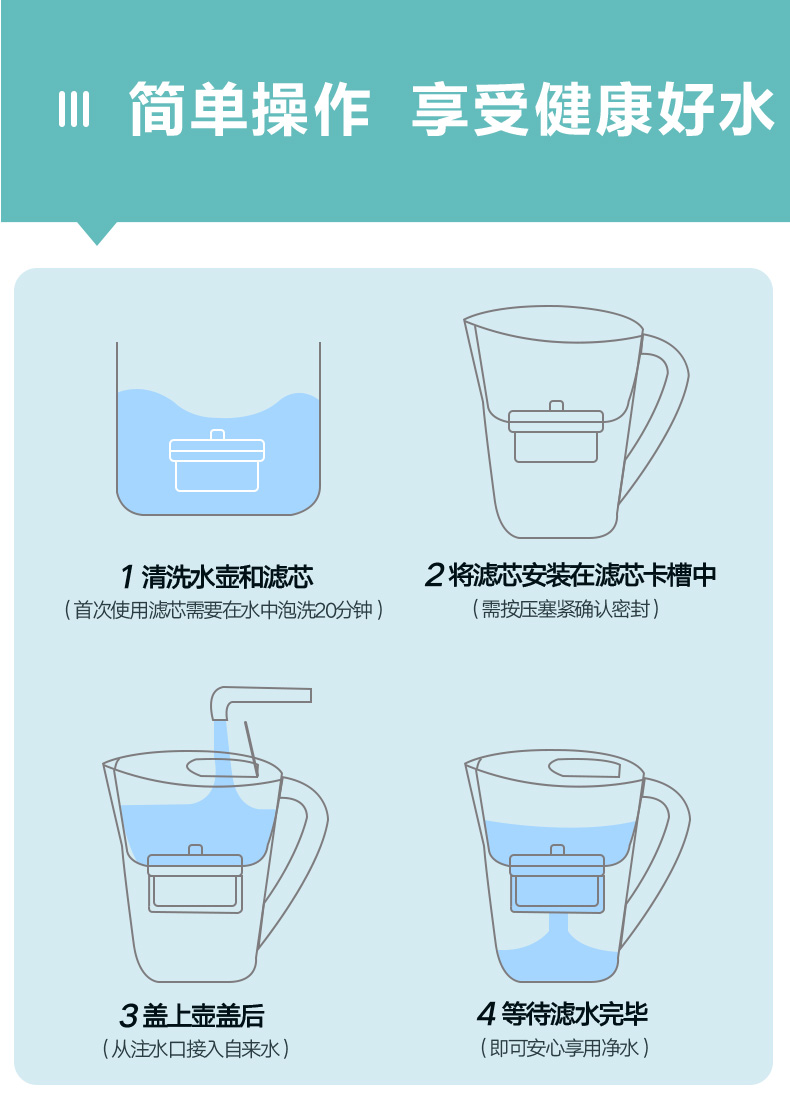 III 简单操作 享受健康好水

1 清洗水壶和滤芯
（首次使用滤芯需要在水中泡洗20分钟）

2 将滤芯安装在滤芯卡槽中
（需按压塞紧确认密封）

3 盖上壶盖后
（从注水口接入自来水）

4 等待滤水完毕
（即可安心享用净水）