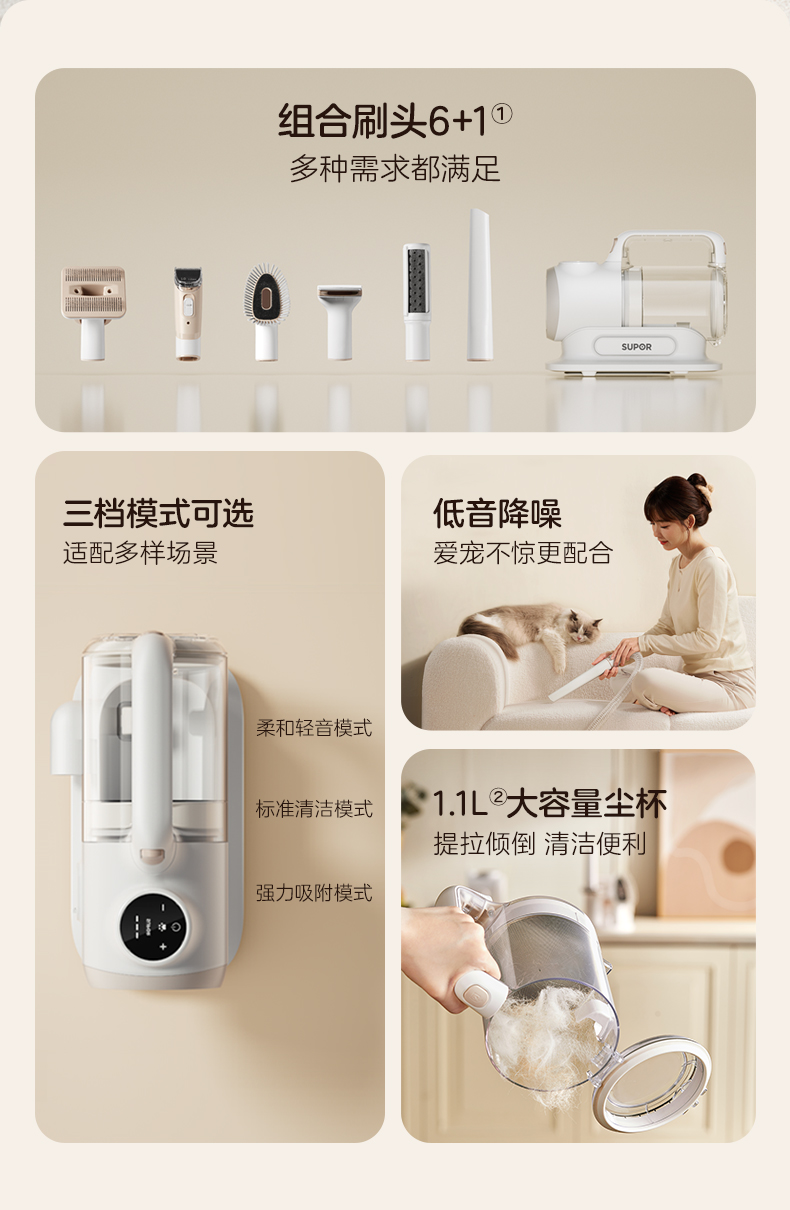 组合刷头6+1①
多种需求都满足

SUPOR

三档模式可选
适配多样场景

柔和轻音模式

标准清洁模式

强力吸附模式

低音降噪
爱宠不惊更配合

1.1L②大容量尘杯
提拉倾倒 清洁便利