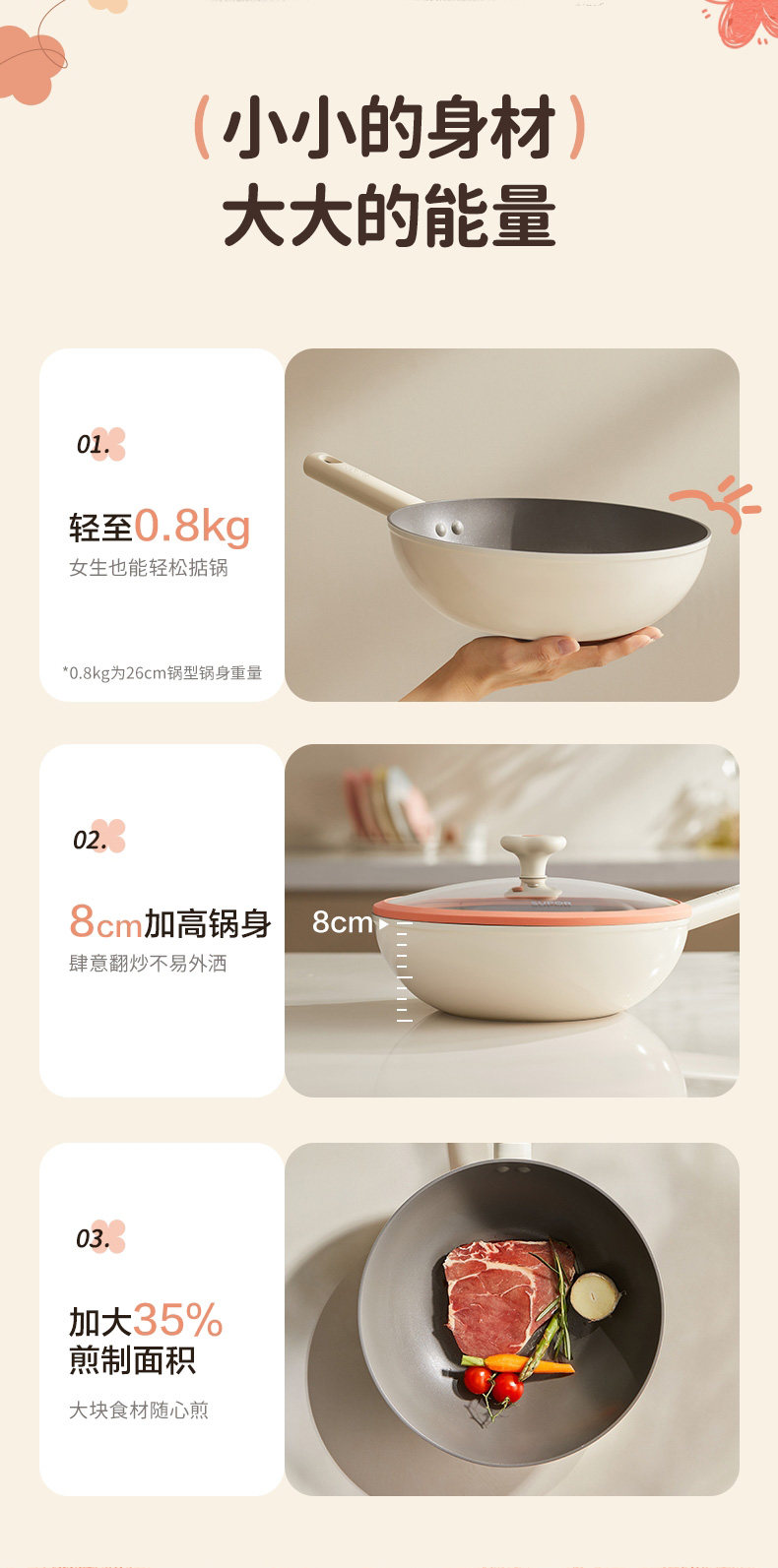 (小小的身材)
大大的能量

01.
轻至0.8kg
女生也能轻松掂锅
*0.8kg为26cm锅型锅身重量

02.
8cm加高锅身
肆意翻炒不易外洒
8cm
SUPOR

03.
加大35%
煎制面积
大块食材随心煎