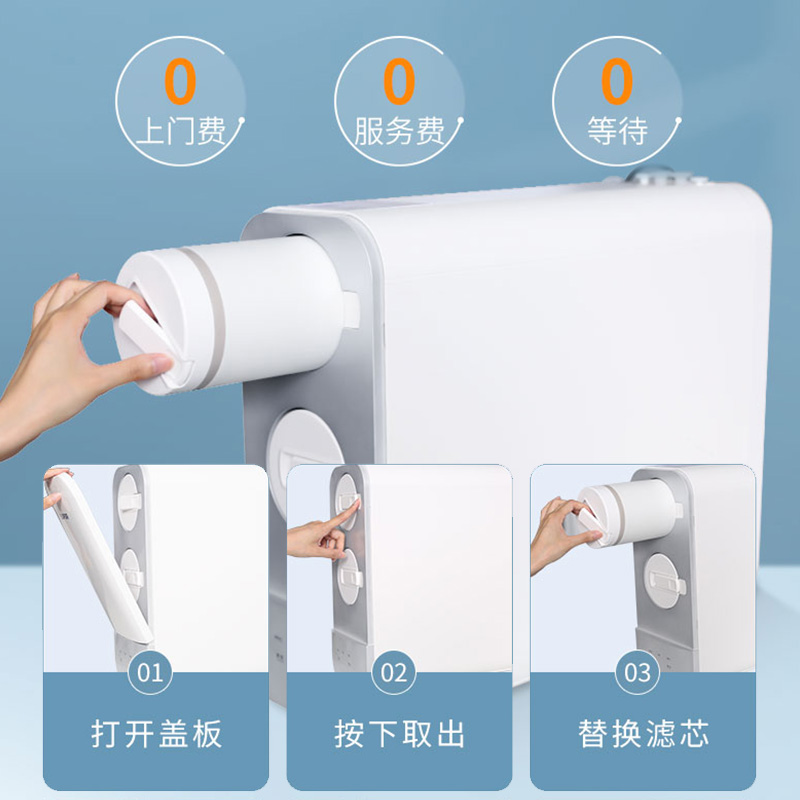 0
上门费

0
服务费

0
等待

01
打开盖板

02
按下取出

03
替换滤芯