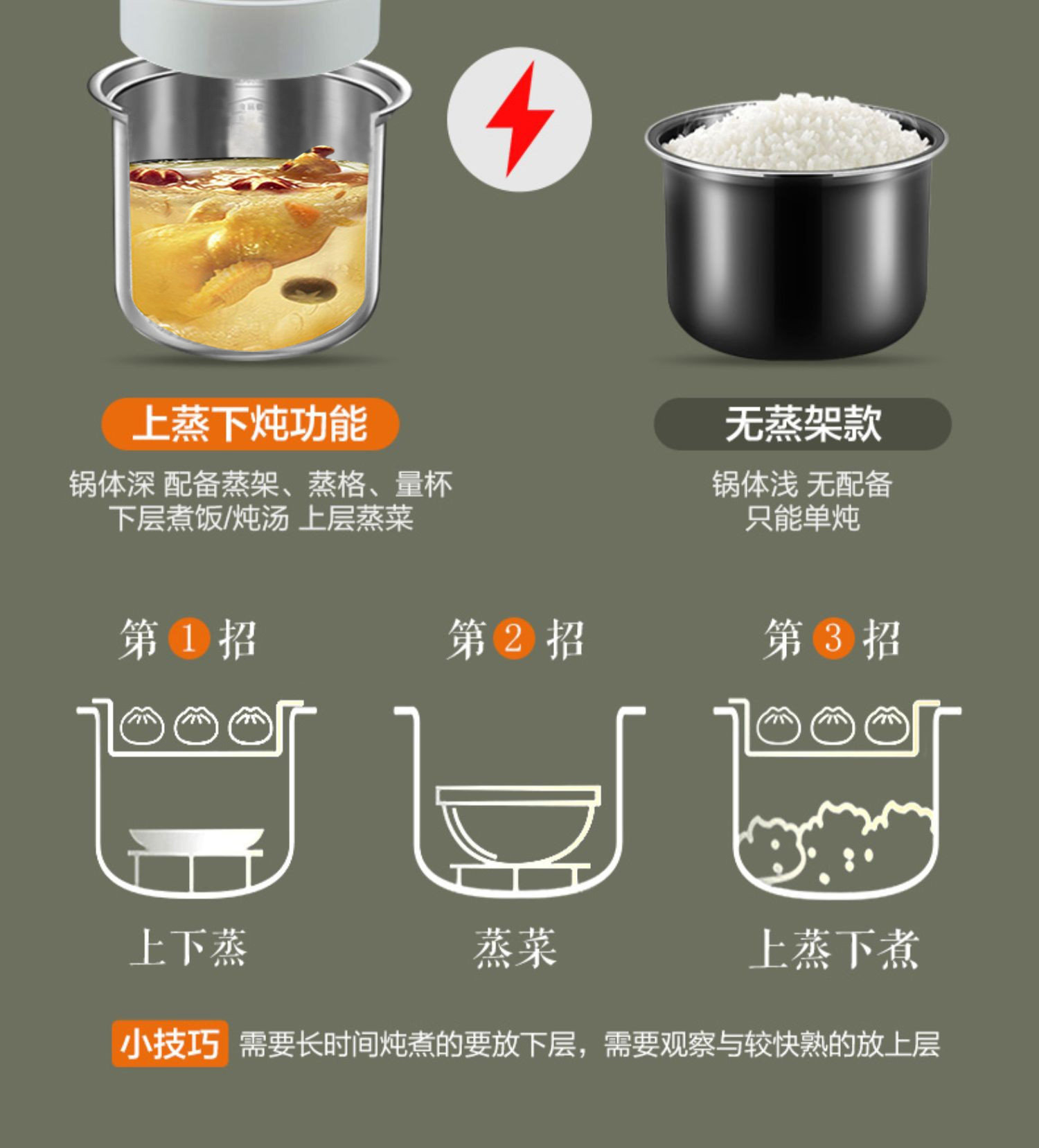 上蒸下炖功能

锅体深 配备蒸架、蒸格、量杯
下层煮饭/炖汤 上层蒸菜

无蒸架款

锅体浅 无配备
只能单炖

第 1 招

上下蒸

第 2 招

蒸菜

第 3 招

上蒸下煮

小技巧 需要长时间炖煮的要放下层，需要观察与较快熟的放上层