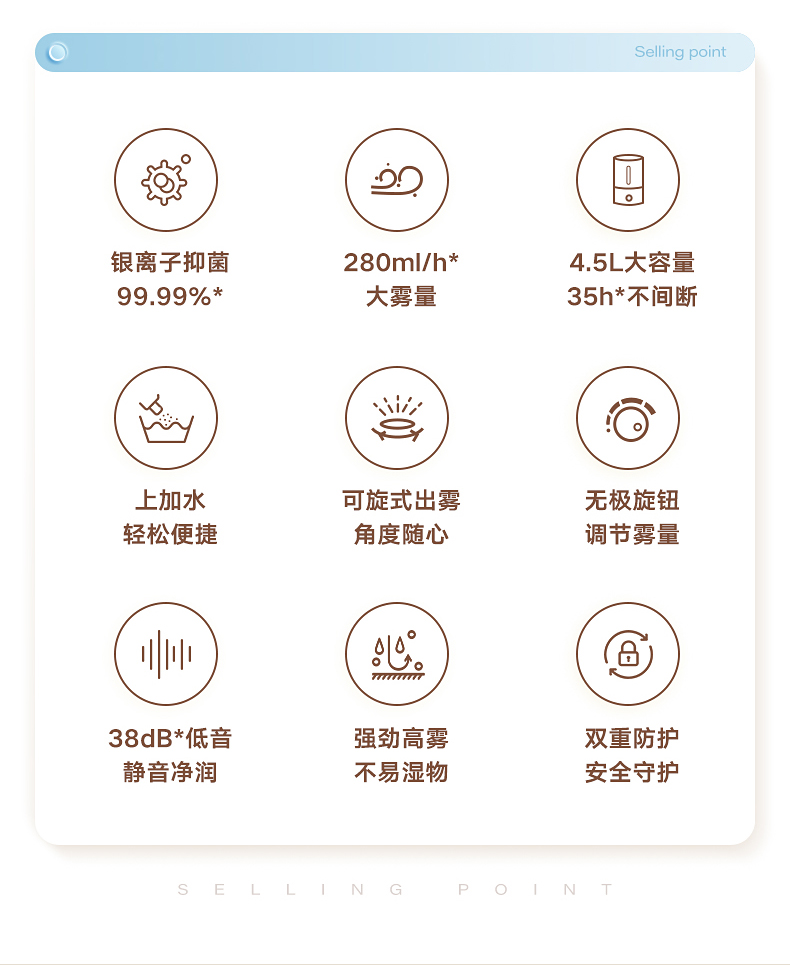 Selling point

银离子抑菌
99.99%*

280ml/h*
大雾量

4.5L大容量
35h*不间断

上加水
轻松便捷

可旋式出雾
角度随心

无极旋钮
调节雾量

38dB*低音
静音净润

强劲高雾
不易湿物

双重防护
安全守护

SELLING POINT