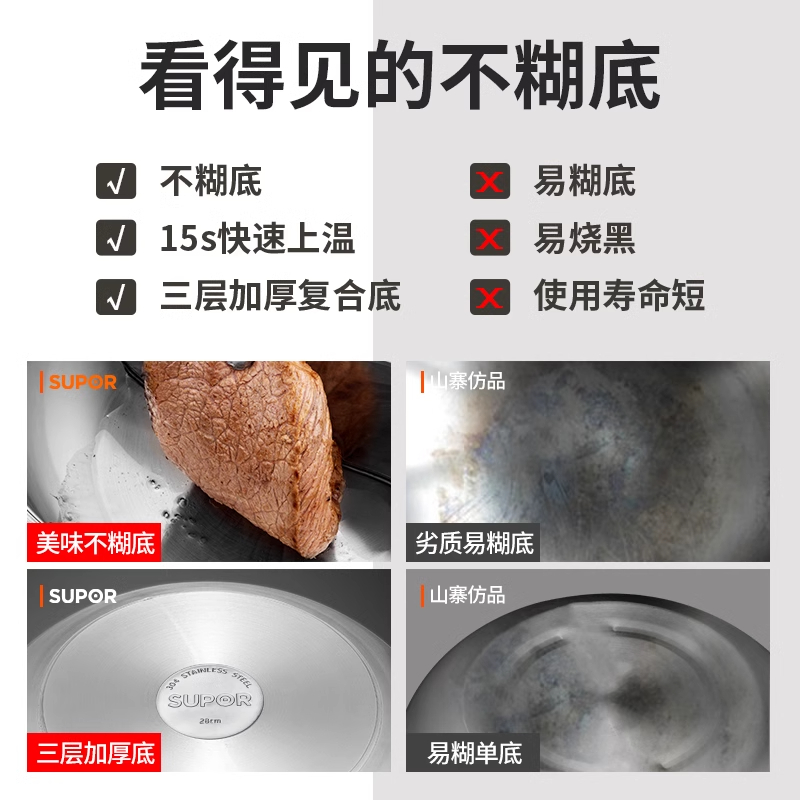 看得见的不糊底

√ 不糊底
√ 15s快速上温
√ 三层加厚复合底

× 易糊底
× 易烧黑
× 使用寿命短

SUPOR
美味不糊底

山寨仿品
劣质易糊底

SUPOR
304 STAINLESS STEEL
SUPOR
28cm
三层加厚底

山寨仿品
易糊单底